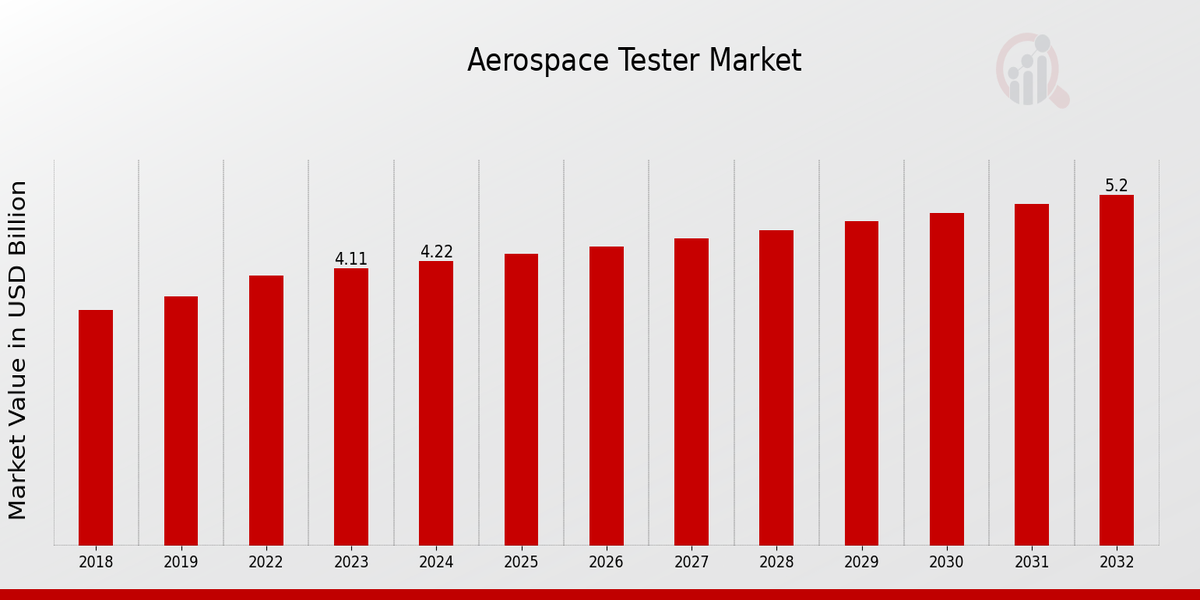 Aerospace Tester Market

Market Value in USD Billion

4.11
4.22
5.2

2018
2019
2022
2023
2024
2025
2026
2027
2028
2029
2030
2031
2032