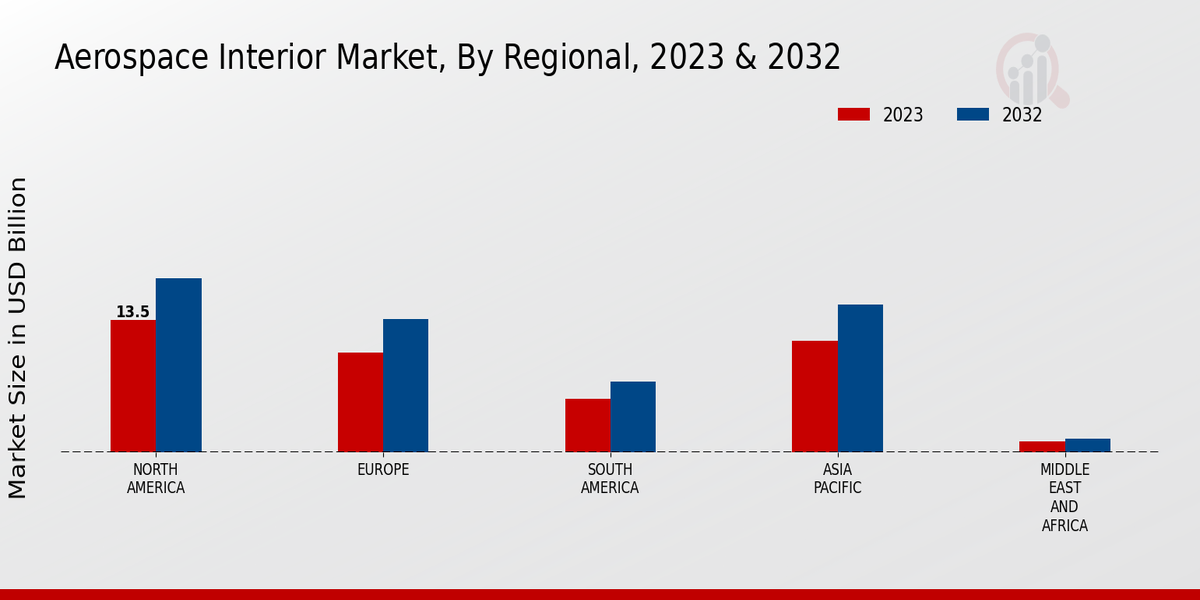 Aerospace Interior Market, By Regional, 2023 & 2032

2023 2032

Market Size in USD Billion

13.5

NORTH AMERICA

EUROPE

SOUTH AMERICA

ASIA PACIFIC

MIDDLE EAST AND AFRICA