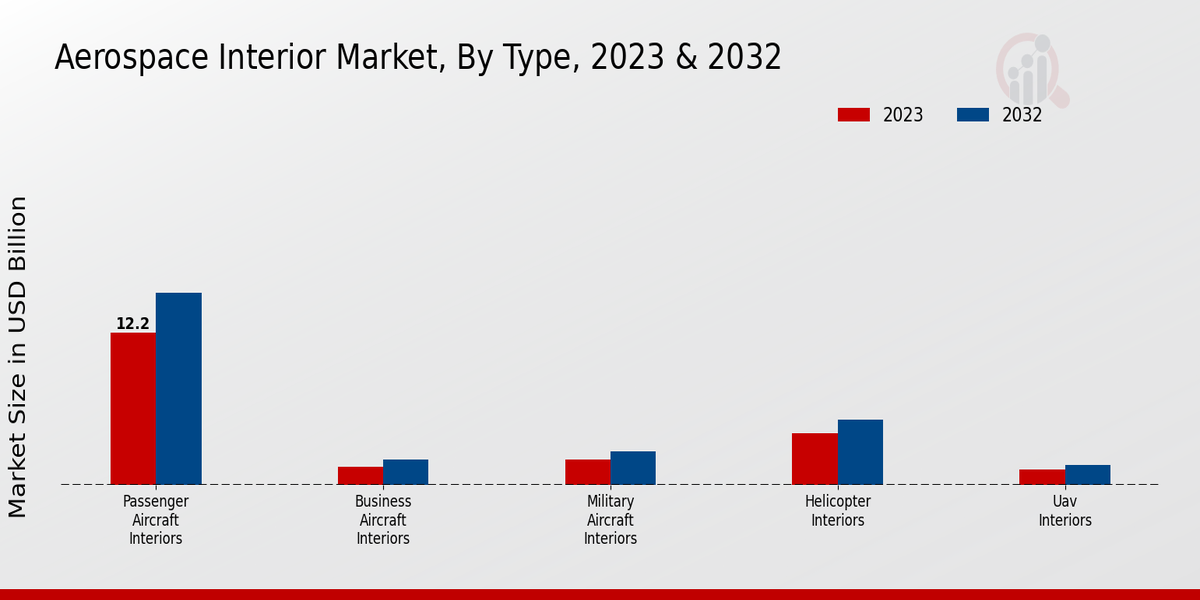 Aerospace Interior Market, By Type, 2023 & 2032

2023
2032

Market Size in USD Billion

12.2

Passenger Aircraft Interiors

Business Aircraft Interiors

Military Aircraft Interiors

Helicopter Interiors

Uav Interiors