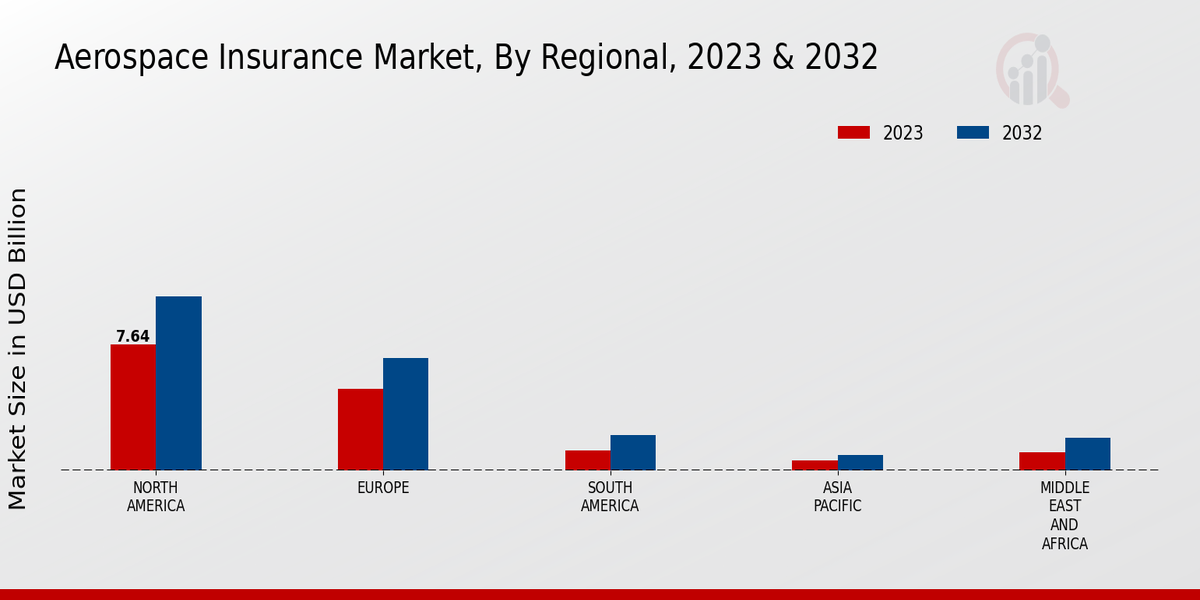 Aerospace Insurance Market, By Regional, 2023 & 2032

2023 2032

Market Size in USD Billion

7.64

NORTH AMERICA

EUROPE

SOUTH AMERICA

ASIA PACIFIC

MIDDLE EAST AND AFRICA