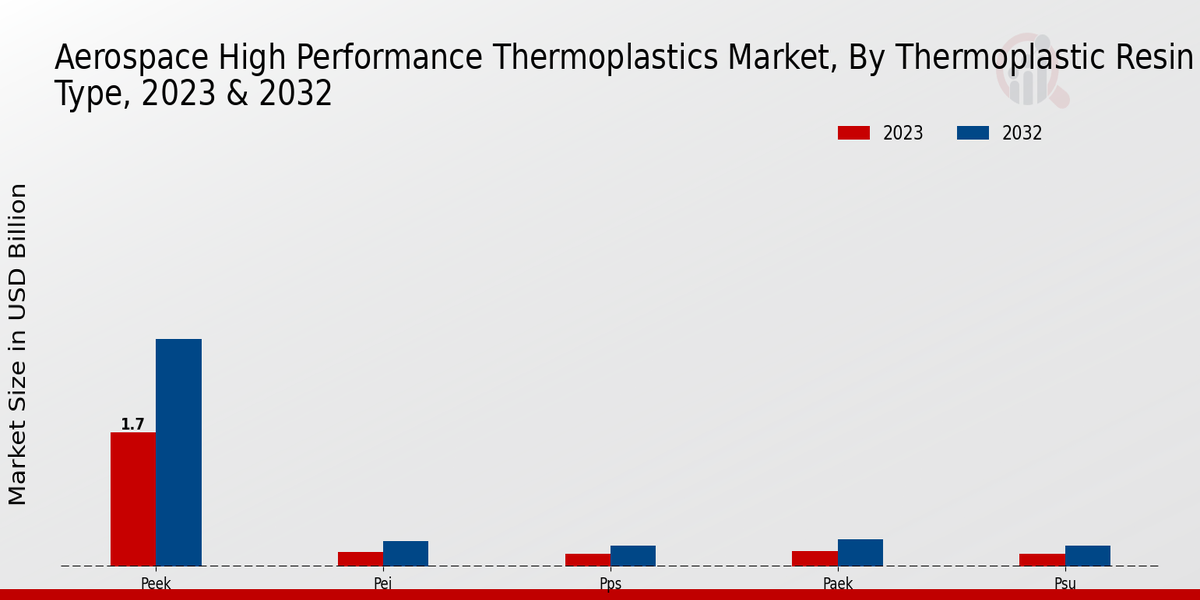 Aerospace High Performance Thermoplastics Market, By Thermoplastic Resin Type, 2023 & 2032

2023
2032

Market Size in USD Billion

1.7

Peek
Pei
Pps
Paek
Psu