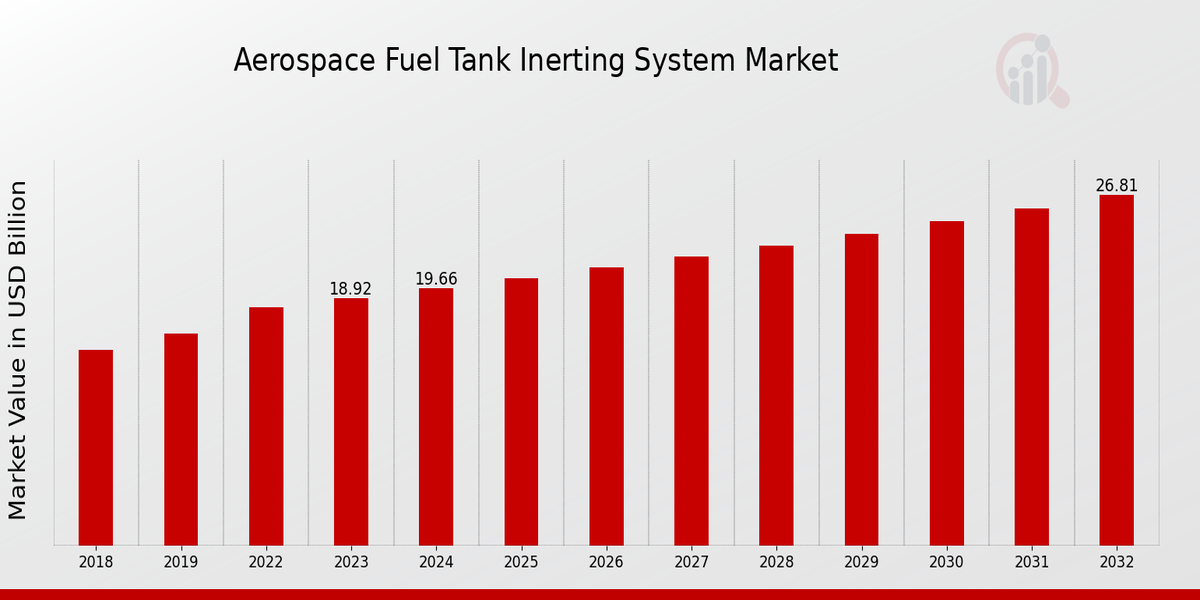 Aerospace Fuel Tank Inerting System Market

Market Value in USD Billion

18.92
19.66
26.81

2018
2019
2022
2023
2024
2025
2026
2027
2028
2029
2030
2031
2032