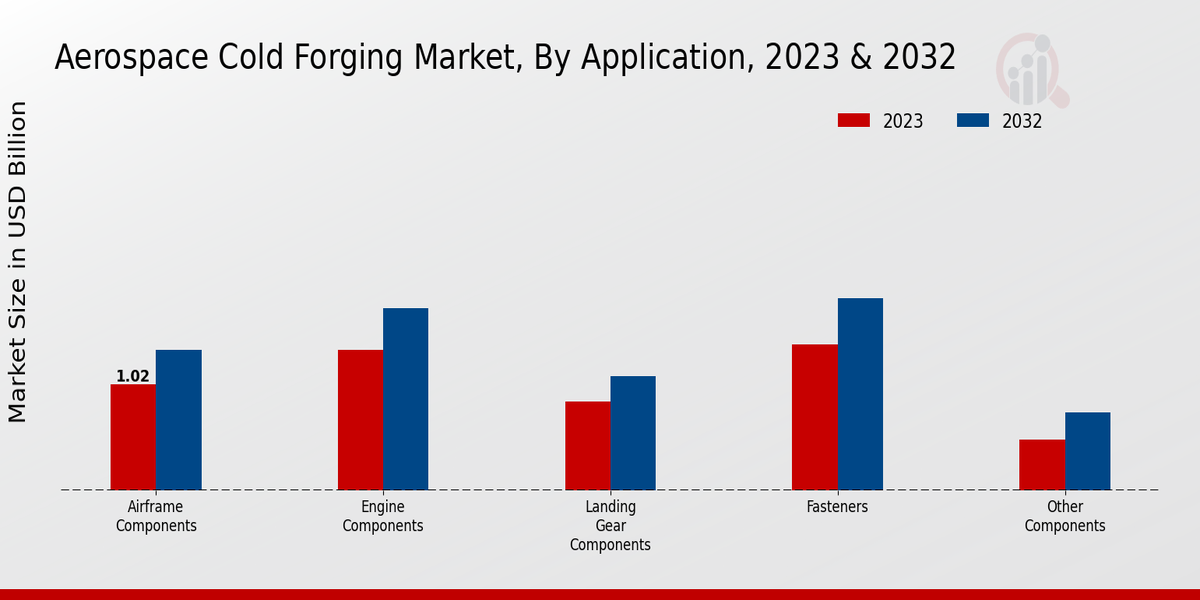 Aerospace Cold Forging Market, By Application, 2023 & 2032

2023
2032

Market Size in USD Billion

1.02

Airframe Components
Engine Components
Landing Gear Components
Fasteners
Other Components