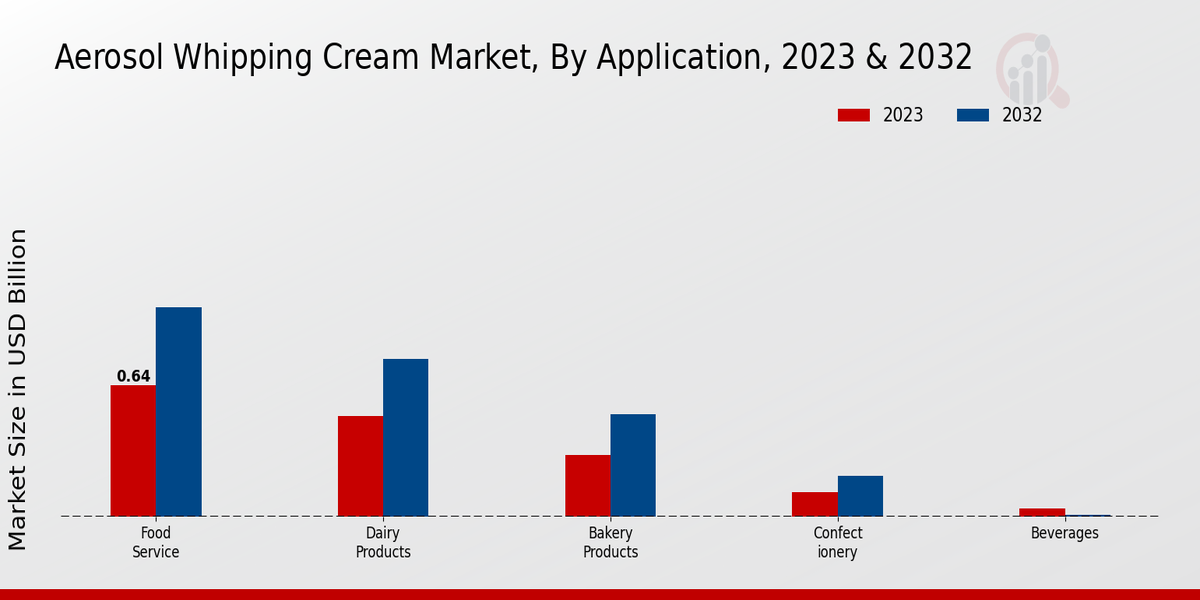 Aerosol Whipping Cream Market, By Application, 2023 & 2032

2023
2032

Market Size in USD Billion

0.64

Food Service
Dairy Products
Bakery Products
Confect ionery
Beverages