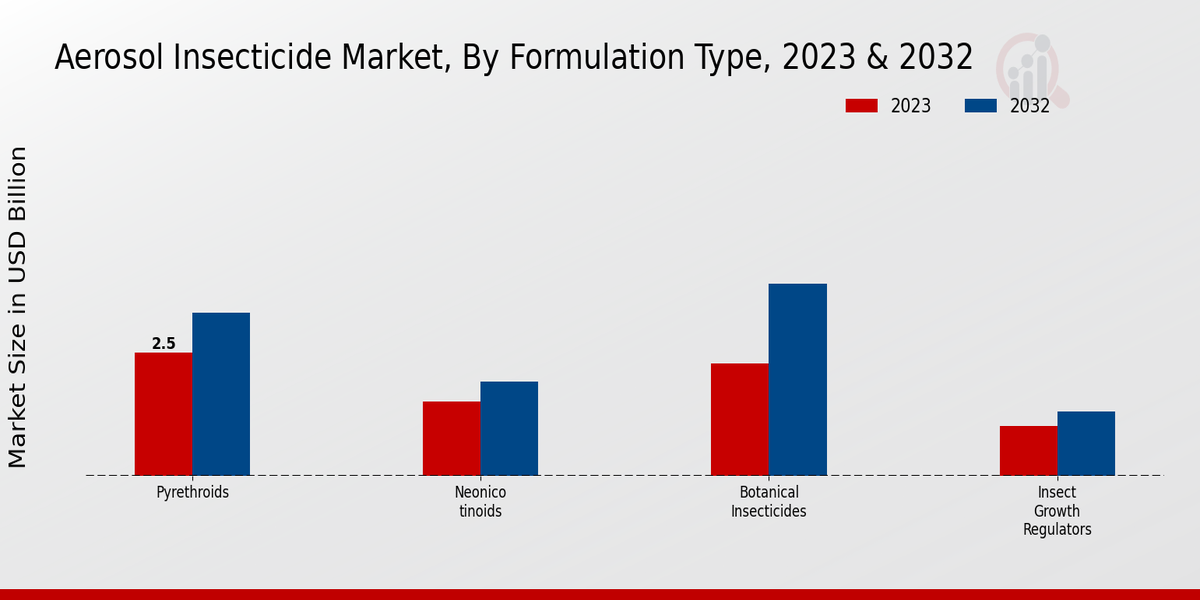 Aerosol Insecticide Market, By Formulation Type, 2023 & 2032

2023
2032

Market Size in USD Billion

2.5

Pyrethroids

Neonico
tinoids

Botanical
Insecticides

Insect
Growth
Regulators