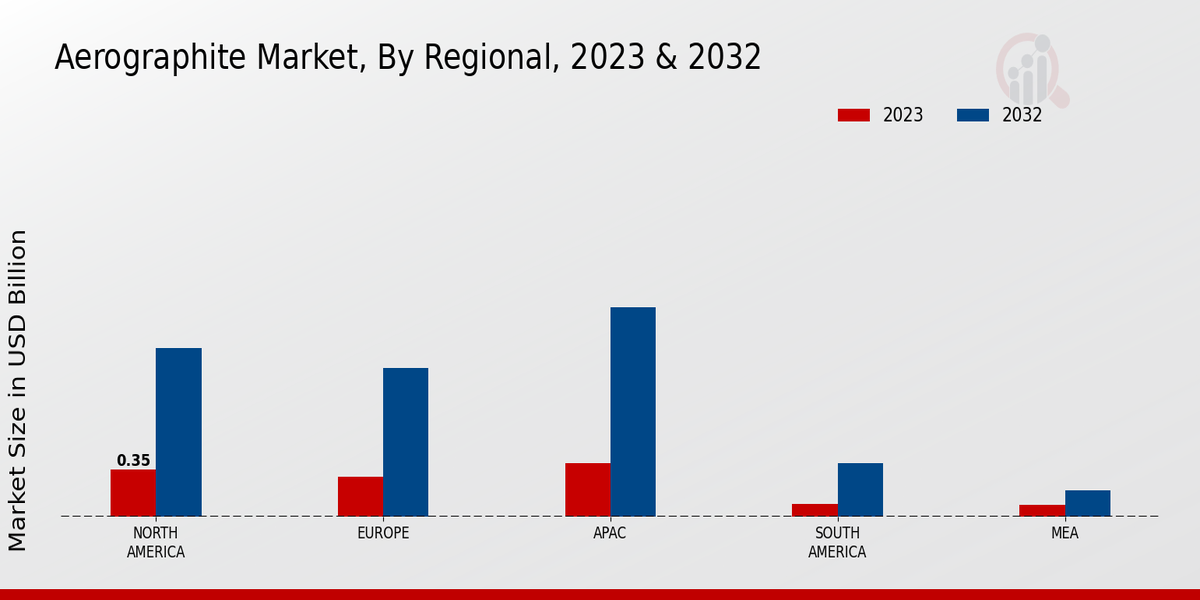 Aerographite Market, By Regional, 2023 & 2032

2023
2032

Market Size in USD Billion

0.35

NORTH AMERICA
EUROPE
APAC
SOUTH AMERICA
MEA