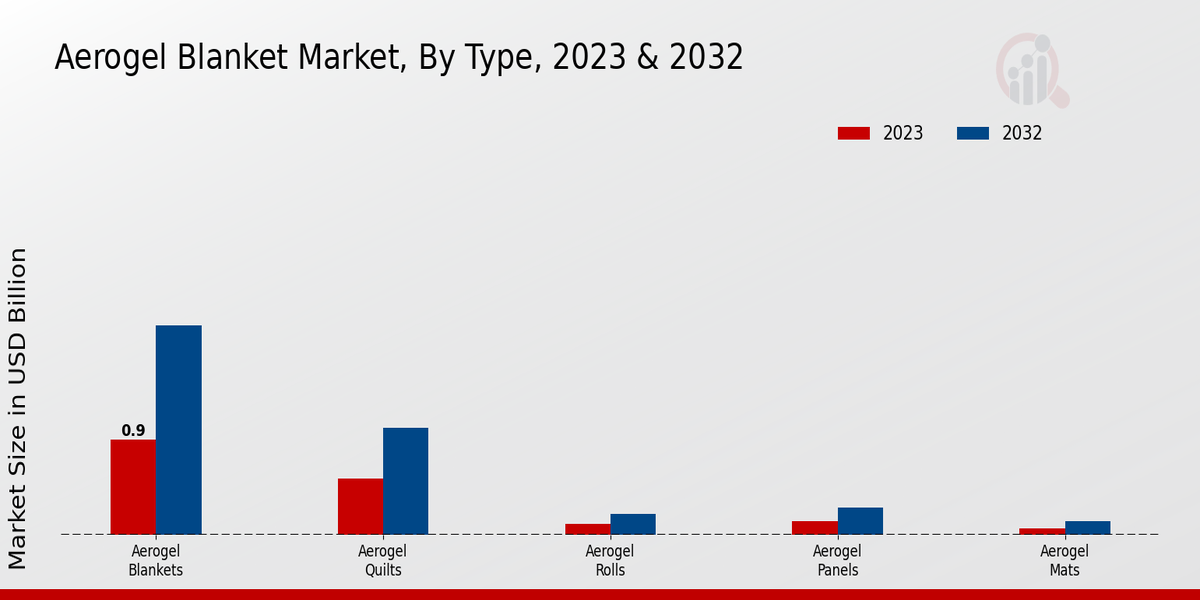 Aerogel Blanket Market, By Type, 2023 & 2032

2023
2032

Market Size in USD Billion

0.9

Aerogel Blankets
Aerogel Quilts
Aerogel Rolls
Aerogel Panels
Aerogel Mats