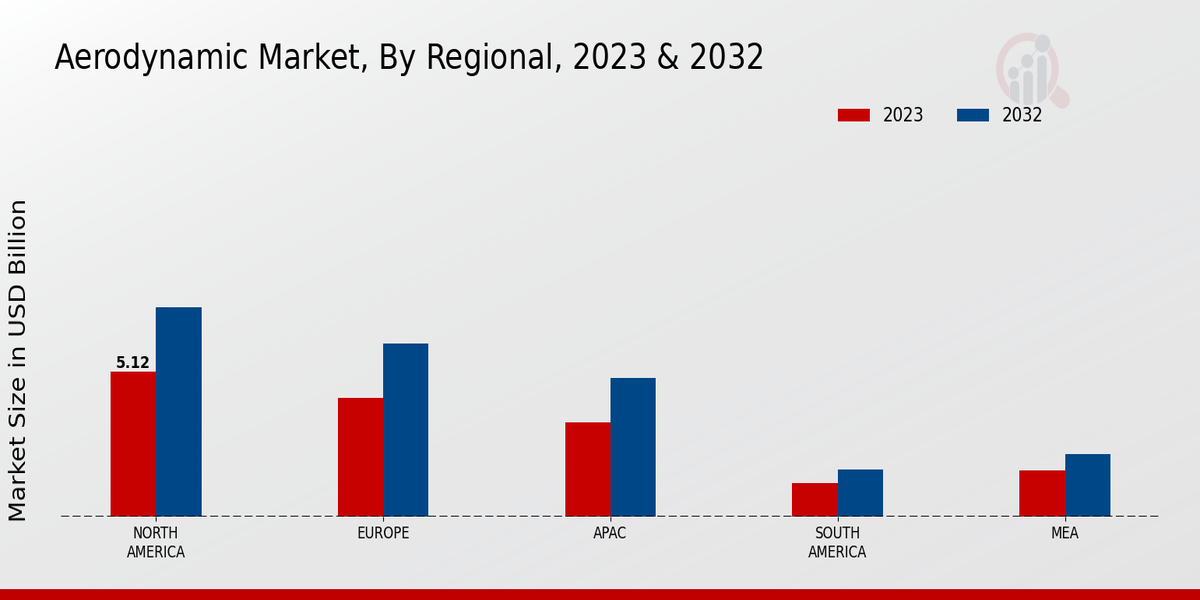 Aerodynamic Market, By Regional, 2023 & 2032

2023
2032

Market Size in USD Billion

5.12

NORTH AMERICA
EUROPE
APAC
SOUTH AMERICA
MEA