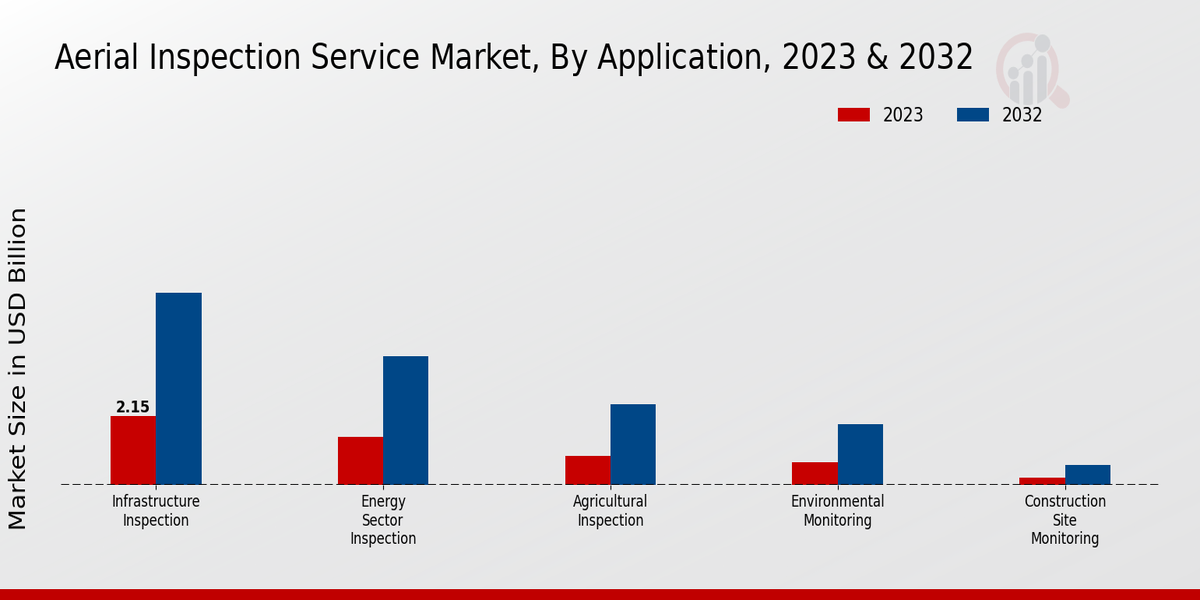 Aerial Inspection Service Market, By Application, 2023 & 2032

2023
2032

Market Size in USD Billion

2.15

Infrastructure Inspection

Energy Sector Inspection

Agricultural Inspection

Environmental Monitoring

Construction Site Monitoring