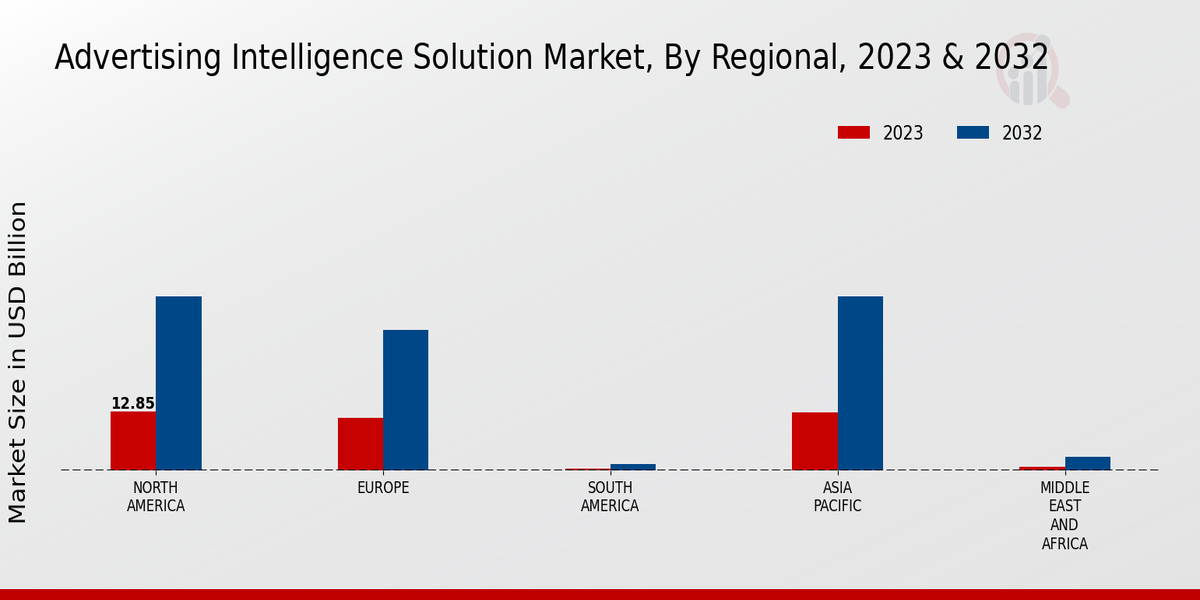 Advertising Intelligence Solution Market, By Regional, 2023 & 2032

2023
2032

Market Size in USD Billion

12.85

NORTH AMERICA
EUROPE
SOUTH AMERICA
ASIA PACIFIC
MIDDLE EAST AND AFRICA