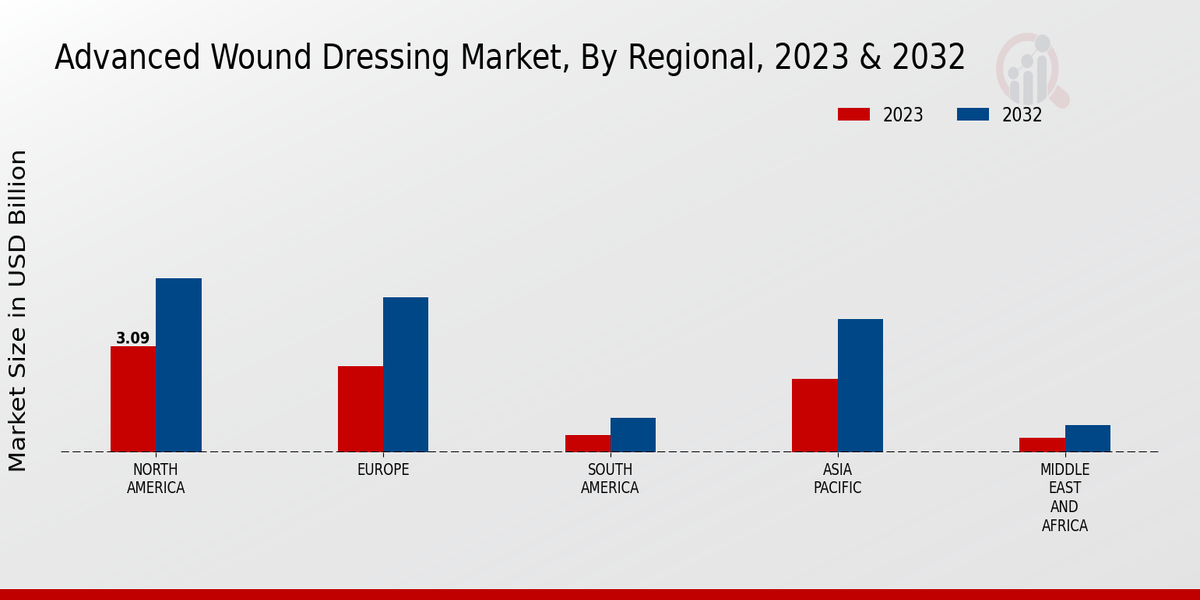 Advanced Wound Dressing Market, By Regional, 2023 & 2032

2023
2032

Market Size in USD Billion

3.09

NORTH AMERICA
EUROPE
SOUTH AMERICA
ASIA PACIFIC
MIDDLE EAST AND AFRICA