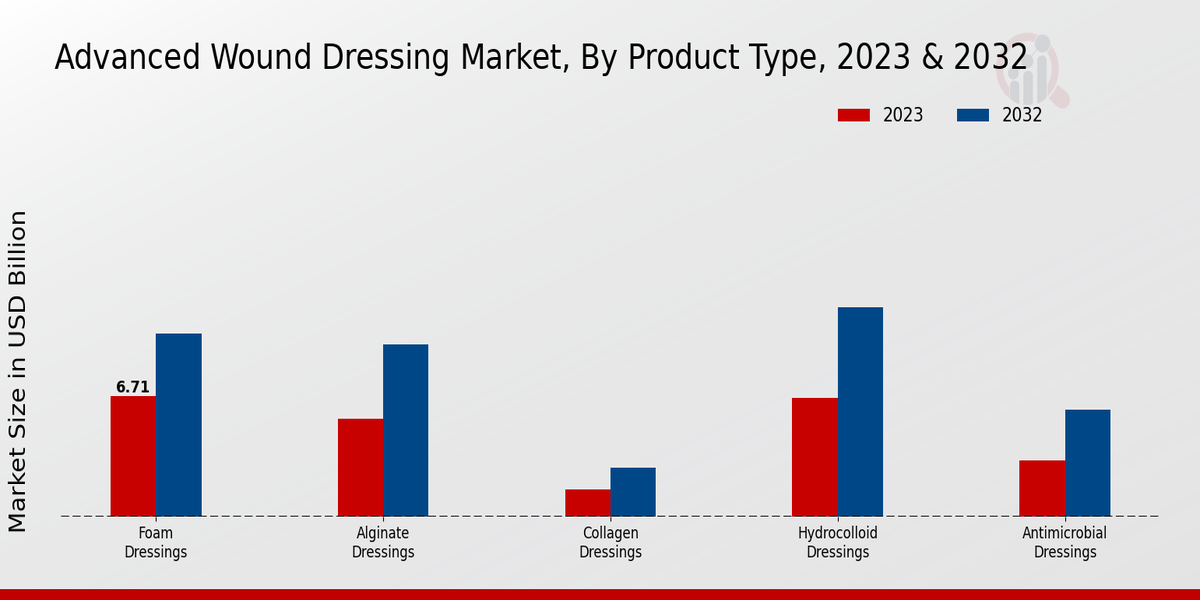 Advanced Wound Dressing Market, By Product Type, 2023 & 2032

2023
2032

Market Size in USD Billion

6.71

Foam Dressings
Alginate Dressings
Collagen Dressings
Hydrocolloid Dressings
Antimicrobial Dressings