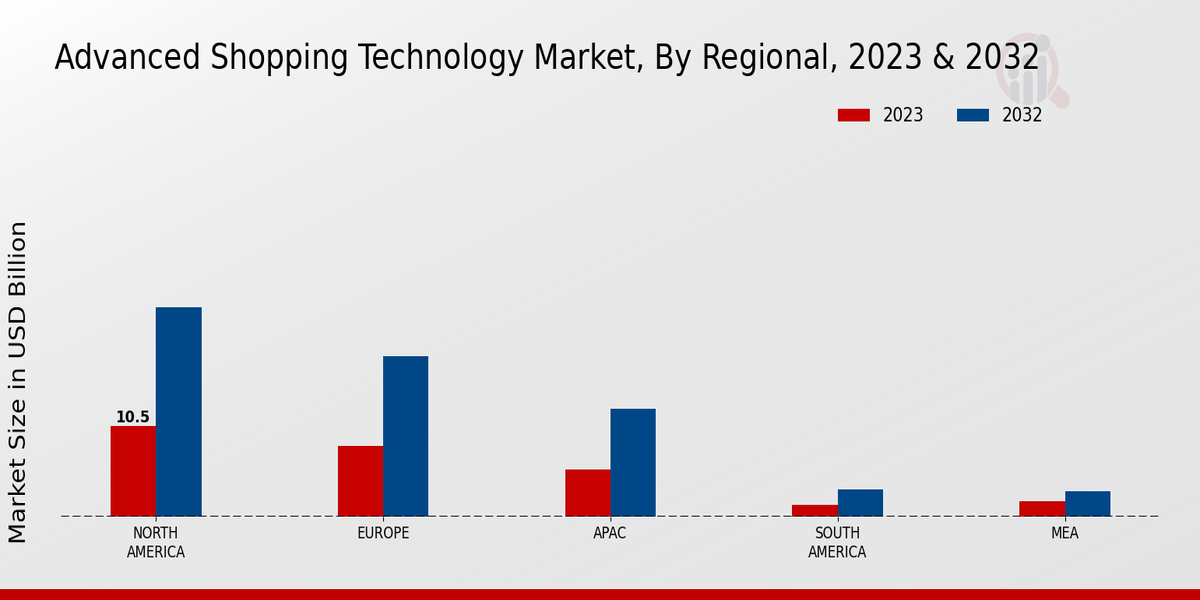 Advanced Shopping Technology Market, By Regional, 2023 & 2032

2023 2032

Market Size in USD Billion

10.5

NORTH AMERICA

EUROPE

APAC

SOUTH AMERICA

MEA