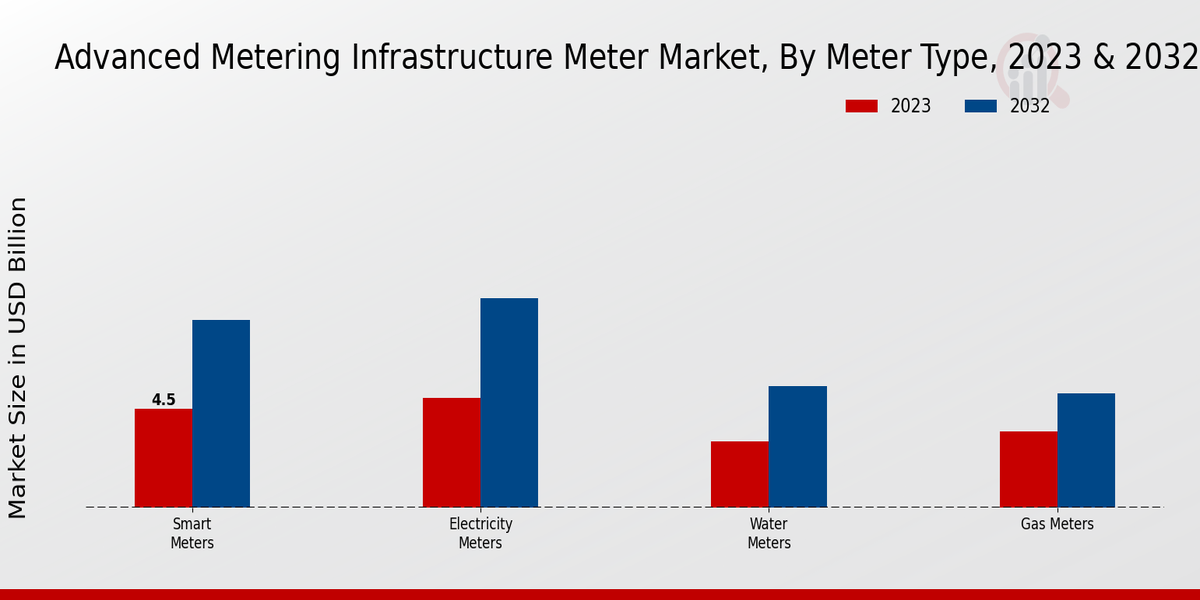 Advanced Metering Infrastructure Meter Market, By Meter Type, 2023 & 2032

2023
2032

Market Size in USD Billion

4.5

Smart Meters

Electricity Meters

Water Meters

Gas Meters