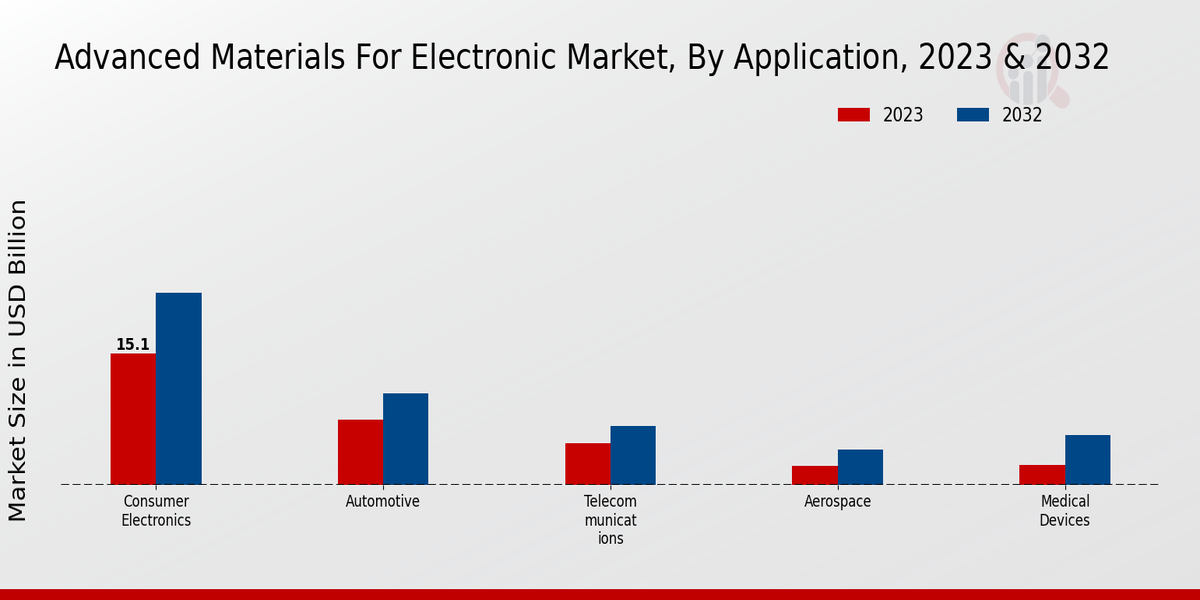 Advanced Materials For Electronic Market, By Application, 2023 & 2032

2023 2032

Market Size in USD Billion

15.1

Consumer Electronics

Automotive

Telecom municat ions

Aerospace

Medical Devices