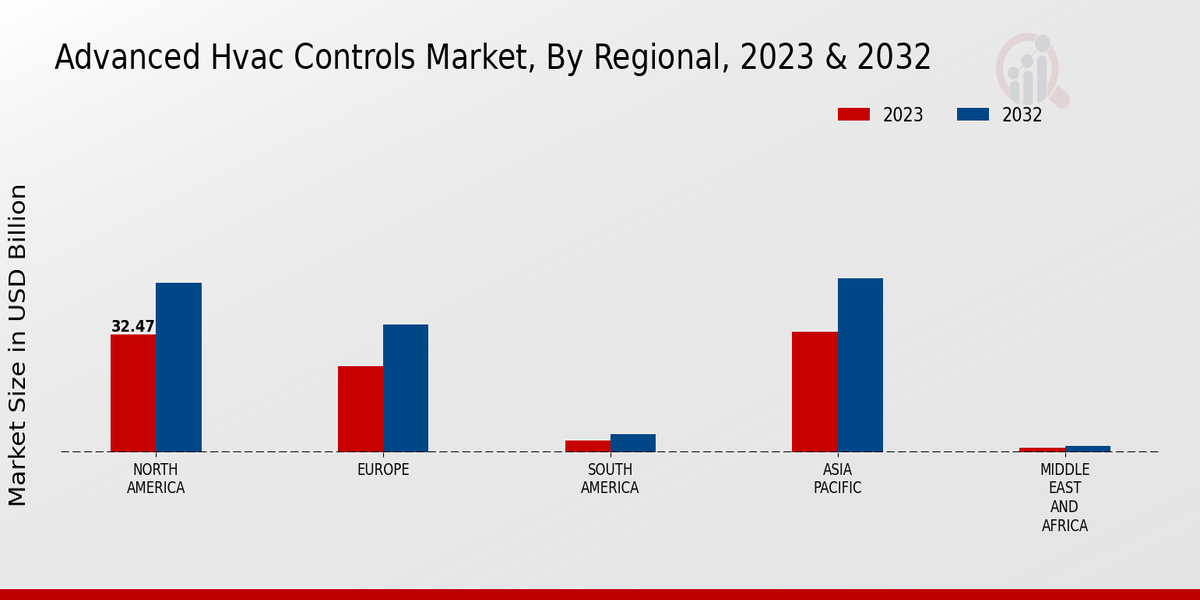 Advanced Hvac Controls Market, By Regional, 2023 & 2032

2023
2032

Market Size in USD Billion

32.47

NORTH AMERICA
EUROPE
SOUTH AMERICA
ASIA PACIFIC
MIDDLE EAST AND AFRICA