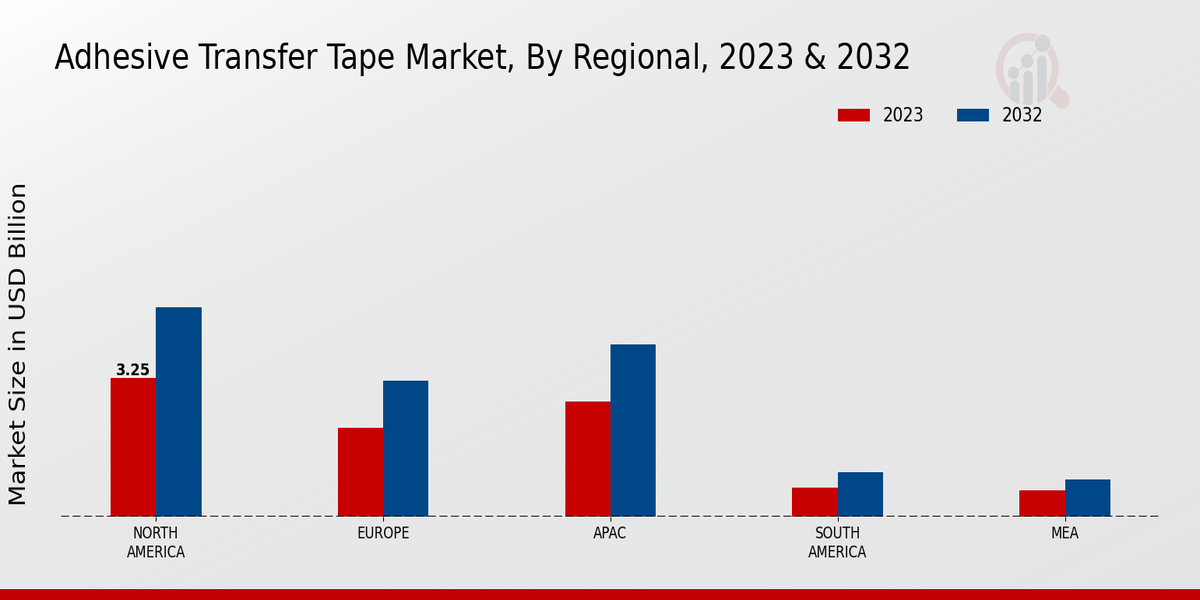 Adhesive Transfer Tape Market, By Regional, 2023 & 2032

2023
2032

Market Size in USD Billion

3.25

NORTH AMERICA
EUROPE
APAC
SOUTH AMERICA
MEA