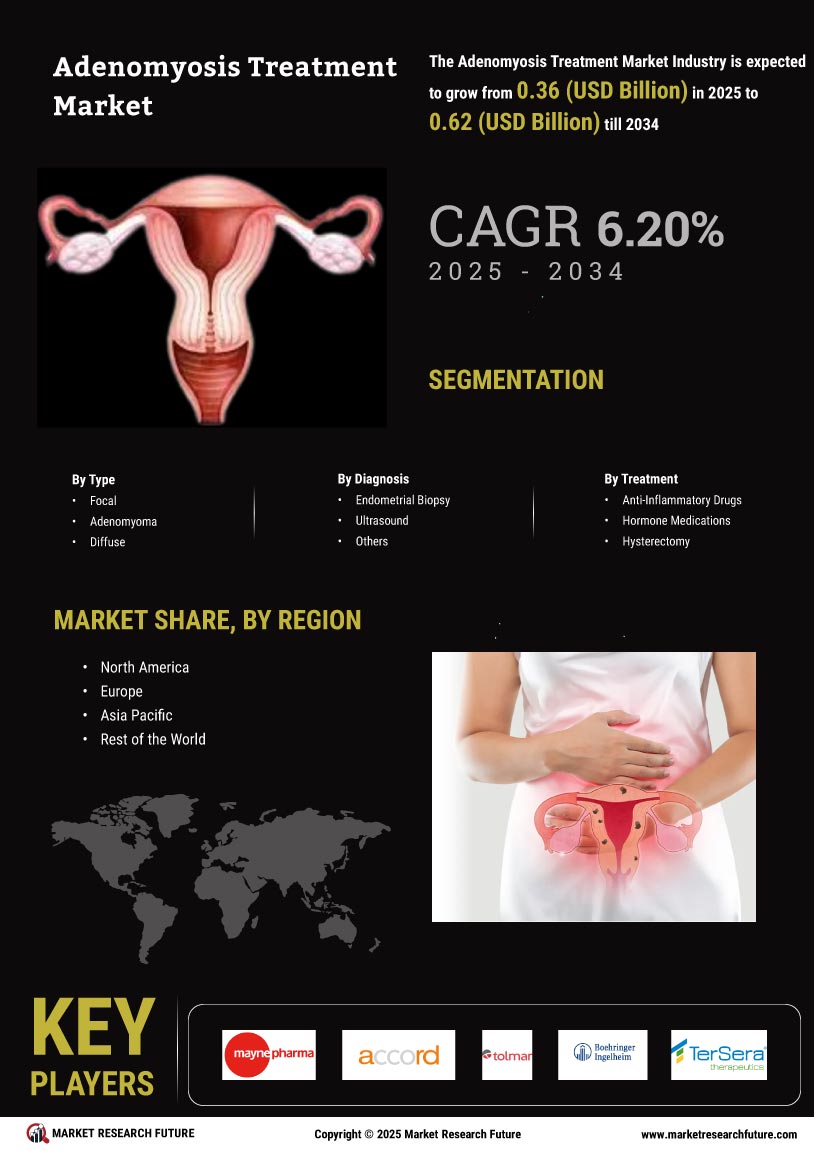 Adenomyosis Treatment Market

The Adenomyosis Treatment Market Industry is expected to grow from 0.36 (USD Billion) in 2025 to 0.62 (USD Billion) till 2034

CAGR 6.20%
2025 - 2034

SEGMENTATION

By Type
• Focal
• Adenomyoma
• Diffuse

By Diagnosis
• Endometrial Biopsy
• Ultrasound
• Others

By Treatment
• Anti-Inflammatory Drugs
• Hormone Medications
• Hysterectomy

MARKET SHARE, BY REGION

• North America
• Europe
• Asia Pacific
• Rest of the World

KEY PLAYERS

mayne pharma
accord
tolmar
Boehringer Ingelheim
TerSera therapeutics

MARKET RESEARCH FUTURE
Copyright © 2025 Market Research Future
www.marketresearchfuture.com