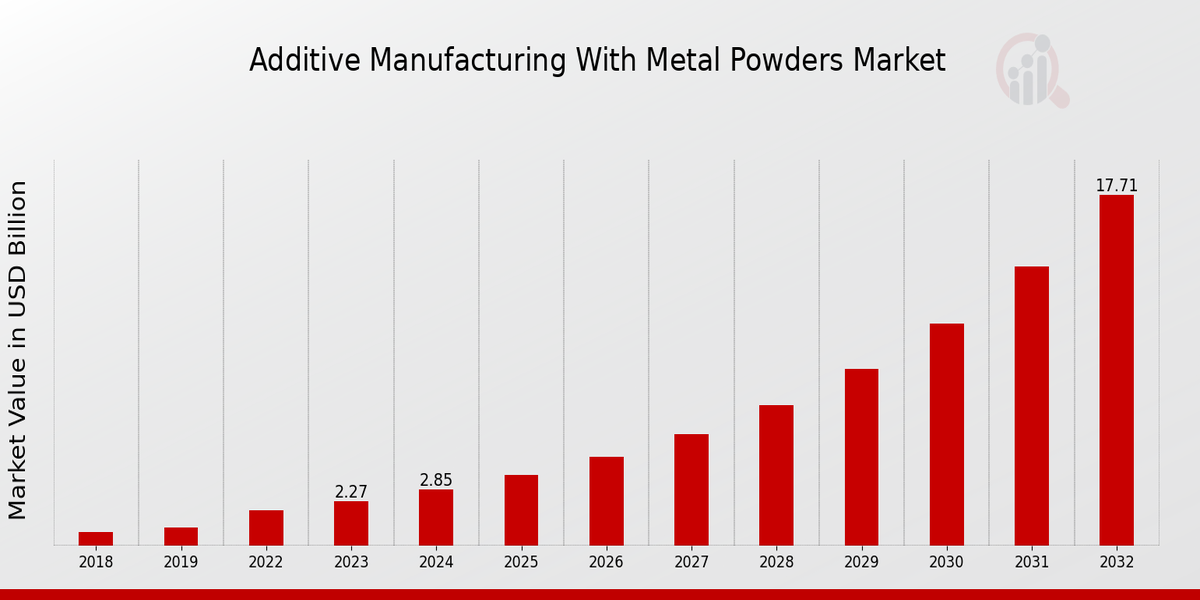 Additive Manufacturing With Metal Powders Market

Market Value in USD Billion

2.27
2.85
17.71

2018
2019
2022
2023
2024
2025
2026
2027
2028
2029
2030
2031
2032