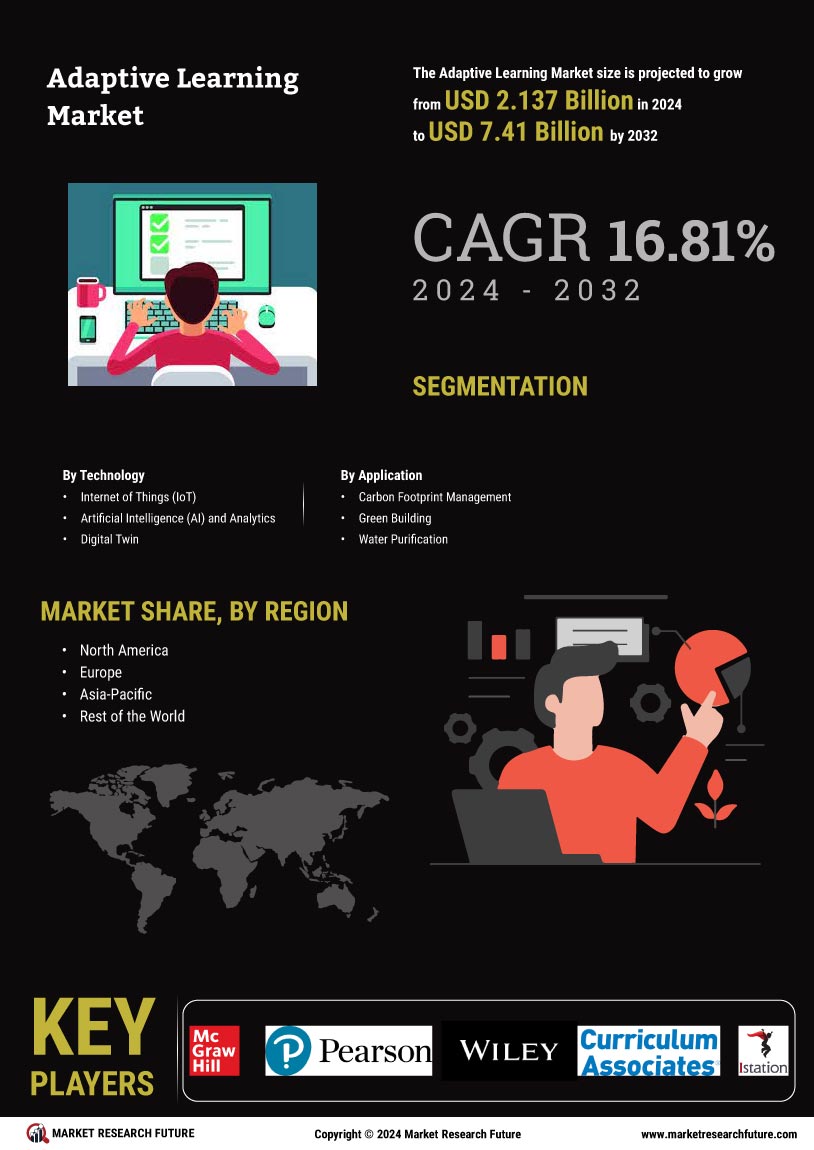 Adaptive Learning Market

The Adaptive Learning Market size is projected to grow from USD 2.137 Billion in 2024 to USD 7.41 Billion by 2032

CAGR 16.81%
2024 - 2032

SEGMENTATION

By Technology
• Internet of Things (IoT)
• Artificial Intelligence (AI) and Analytics
• Digital Twin

By Application
• Carbon Footprint Management
• Green Building
• Water Purification

MARKET SHARE, BY REGION
• North America
• Europe
• Asia-Pacific
• Rest of the World

KEY PLAYERS

Mc Graw Hill
Pearson
WILEY
Curriculum Associates
Istation

MARKET RESEARCH FUTURE
Copyright © 2024 Market Research Future
www.marketresearchfuture.com