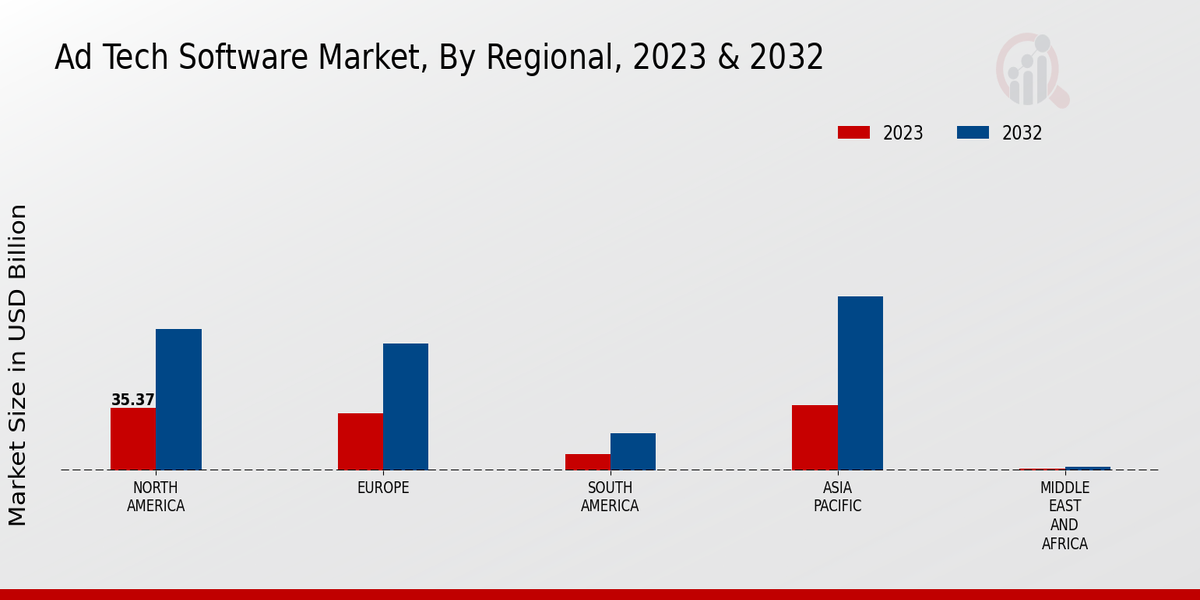 Ad Tech Software Market, By Regional, 2023 & 2032

2023 2032

Market Size in USD Billion

35.37

NORTH AMERICA

EUROPE

SOUTH AMERICA

ASIA PACIFIC

MIDDLE EAST AND AFRICA