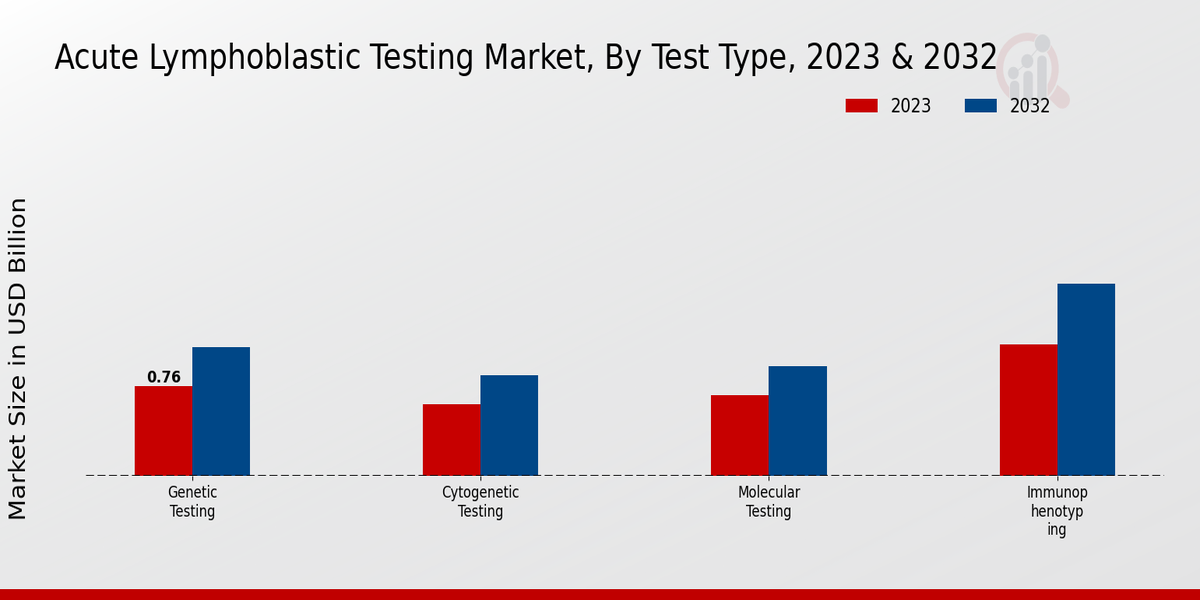 Acute Lymphoblastic Testing Market, By Test Type, 2023 & 2032

2023
2032

Market Size in USD Billion

0.76

Genetic Testing

Cytogenetic Testing

Molecular Testing

Immunop henotyp ing