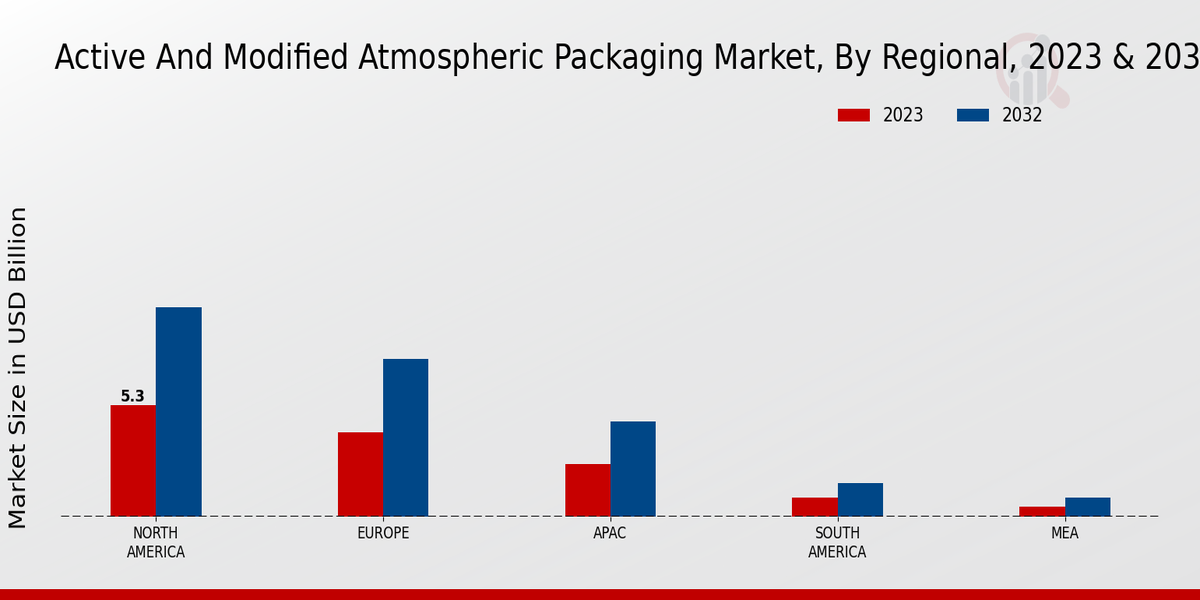 Active And Modified Atmospheric Packaging Market, By Regional, 2023 & 203

2023
2032

Market Size in USD Billion

5.3

NORTH AMERICA
EUROPE
APAC
SOUTH AMERICA
MEA