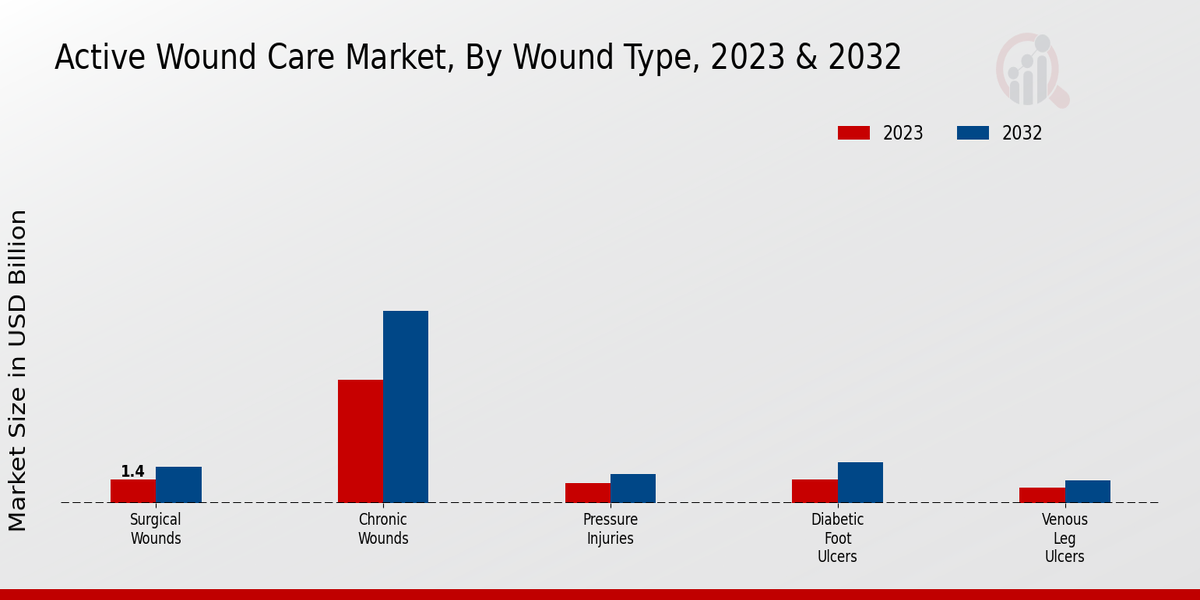 Active Wound Care Market, By Wound Type, 2023 & 2032

2023
2032

Market Size in USD Billion

1.4

Surgical Wounds

Chronic Wounds

Pressure Injuries

Diabetic Foot Ulcers

Venous Leg Ulcers