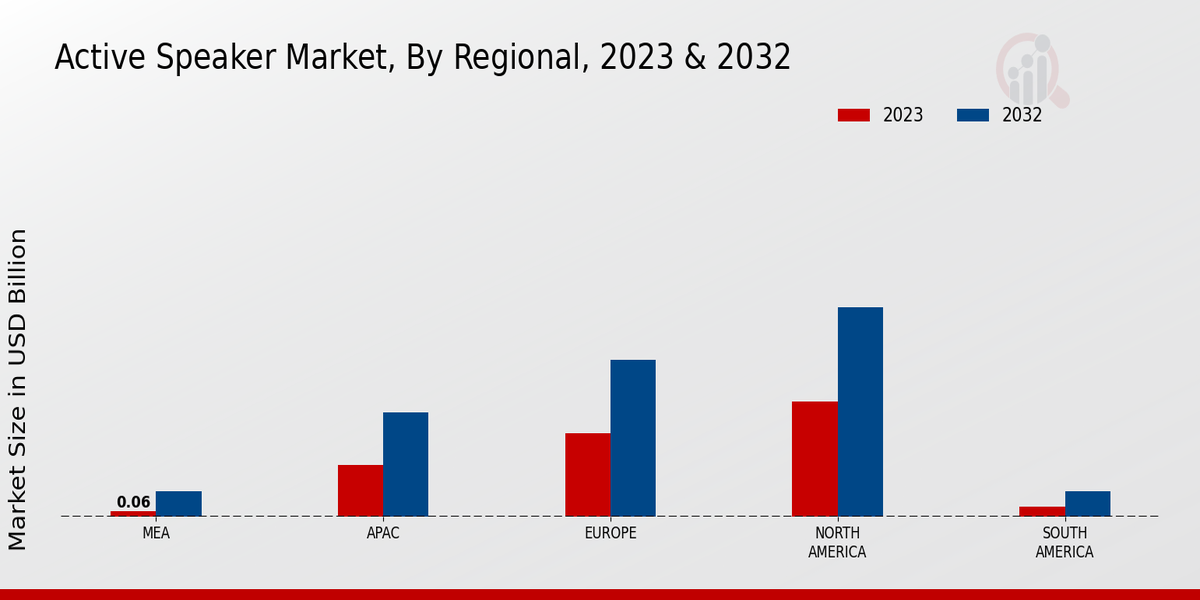 Active Speaker Market, By Regional, 2023 & 2032

2023
2032

Market Size in USD Billion

0.06

MEA
APAC
EUROPE
NORTH AMERICA
SOUTH AMERICA