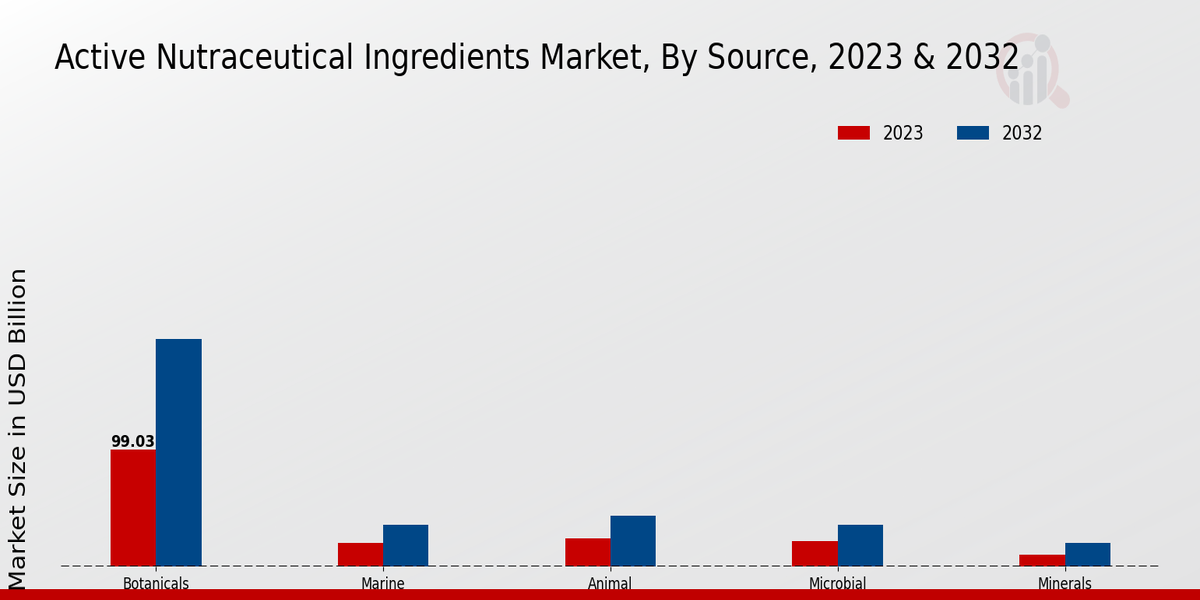 Active Nutraceutical Ingredients Market, By Source, 2023 & 2032

2023 2032

Market Size in USD Billion

99.03

Botanicals

Marine

Animal

Microbial

Minerals