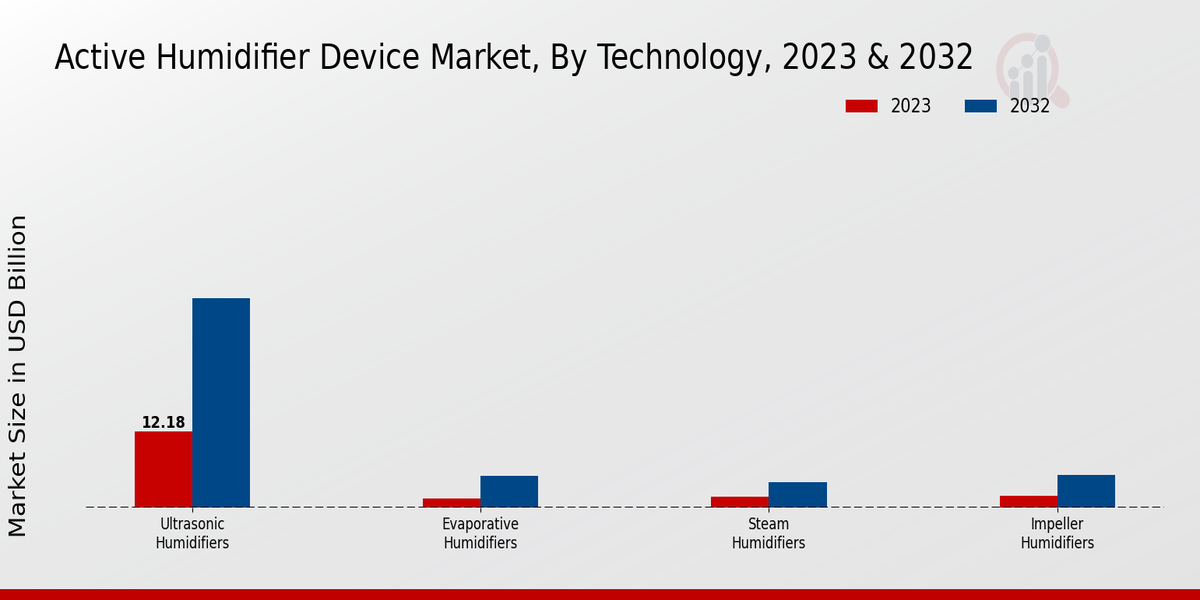 Active Humidifier Device Market, By Technology, 2023 & 2032

2023
2032

Market Size in USD Billion

12.18

Ultrasonic Humidifiers

Evaporative Humidifiers

Steam Humidifiers

Impeller Humidifiers