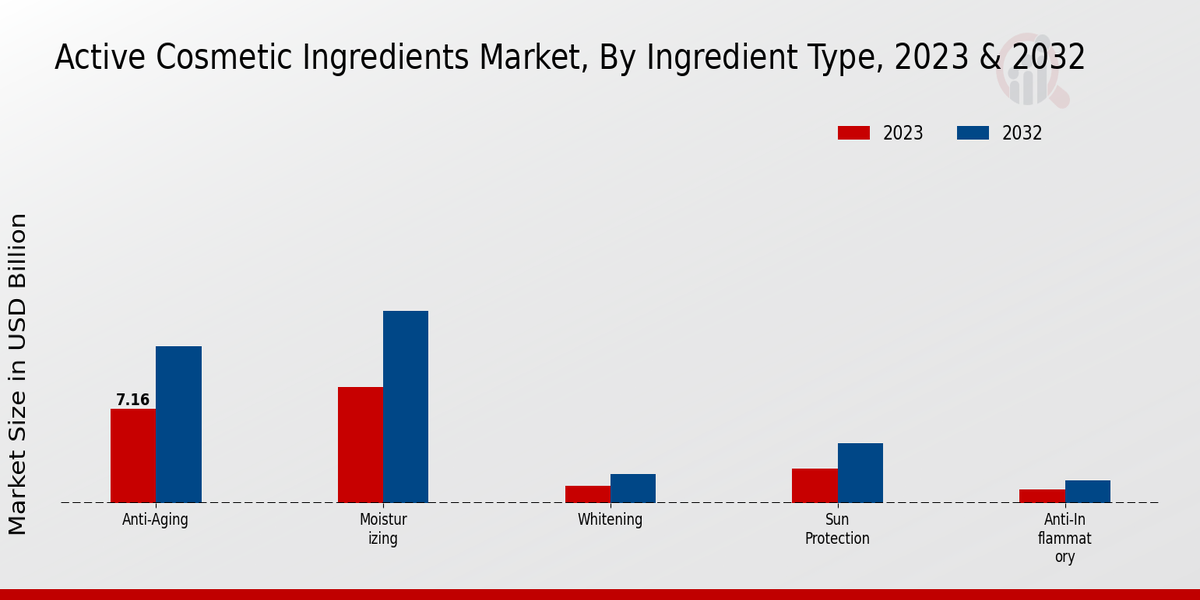 Active Cosmetic Ingredients Market, By Ingredient Type, 2023 & 2032

2023
2032

Market Size in USD Billion

7.16

Anti-Aging
Moistur izing
Whitening
Sun Protection
Anti-In flammat ory