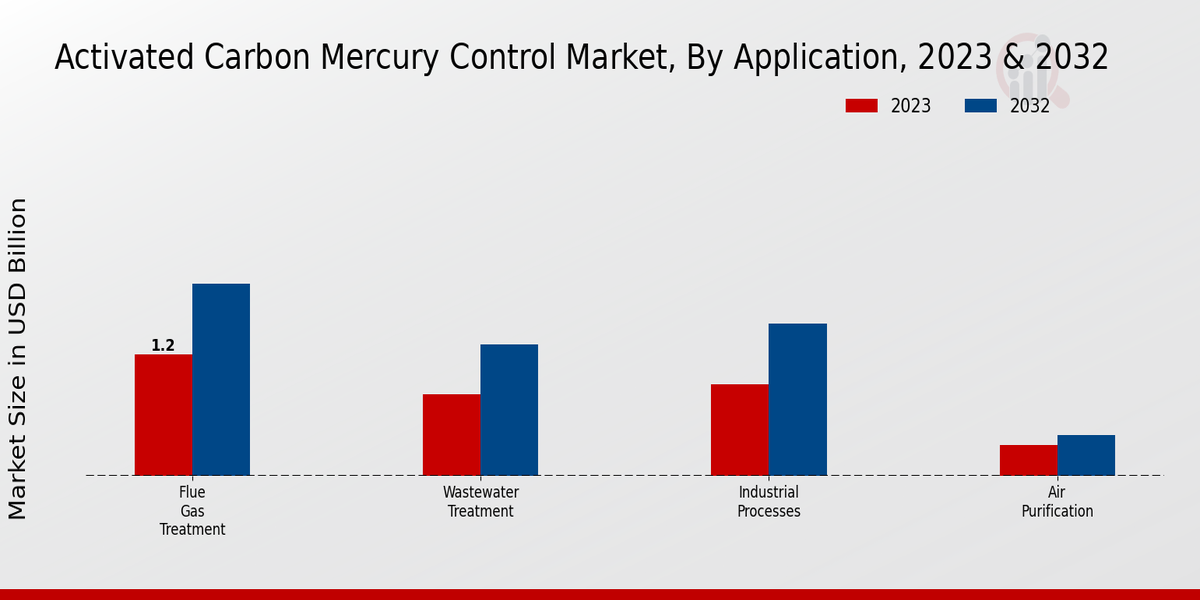 Activated Carbon Mercury Control Market, By Application, 2023 & 2032

2023
2032

Market Size in USD Billion

1.2

Flue Gas Treatment

Wastewater Treatment

Industrial Processes

Air Purification