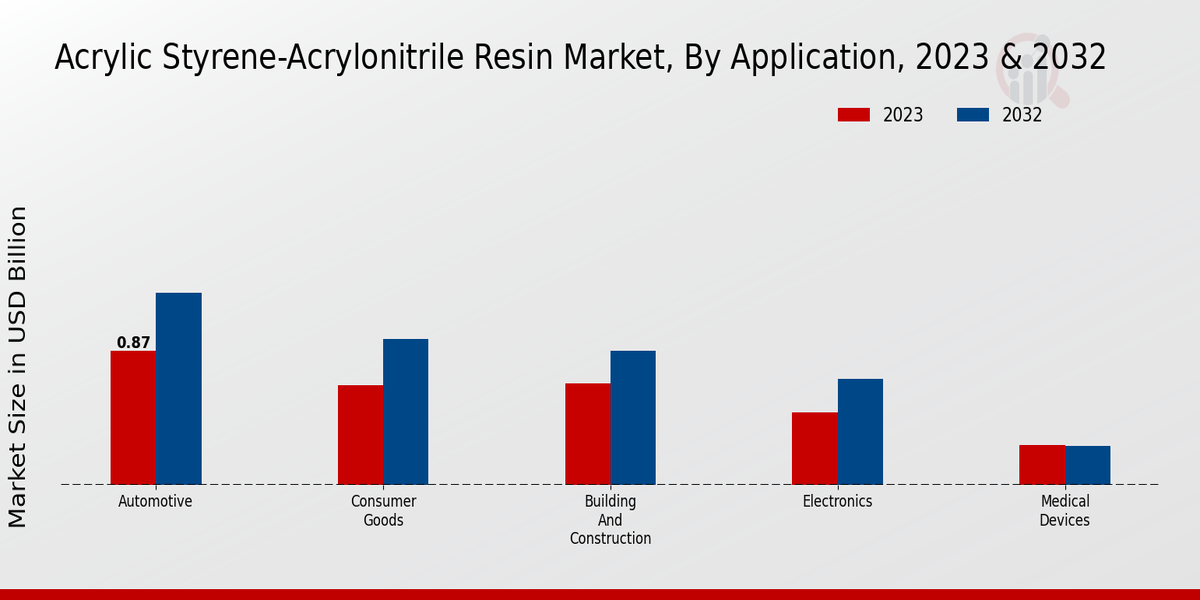 Acrylic Styrene-Acrylonitrile Resin Market, By Application, 2023 & 2032

2023
2032

Market Size in USD Billion

0.87

Automotive
Consumer Goods
Building And Construction
Electronics
Medical Devices