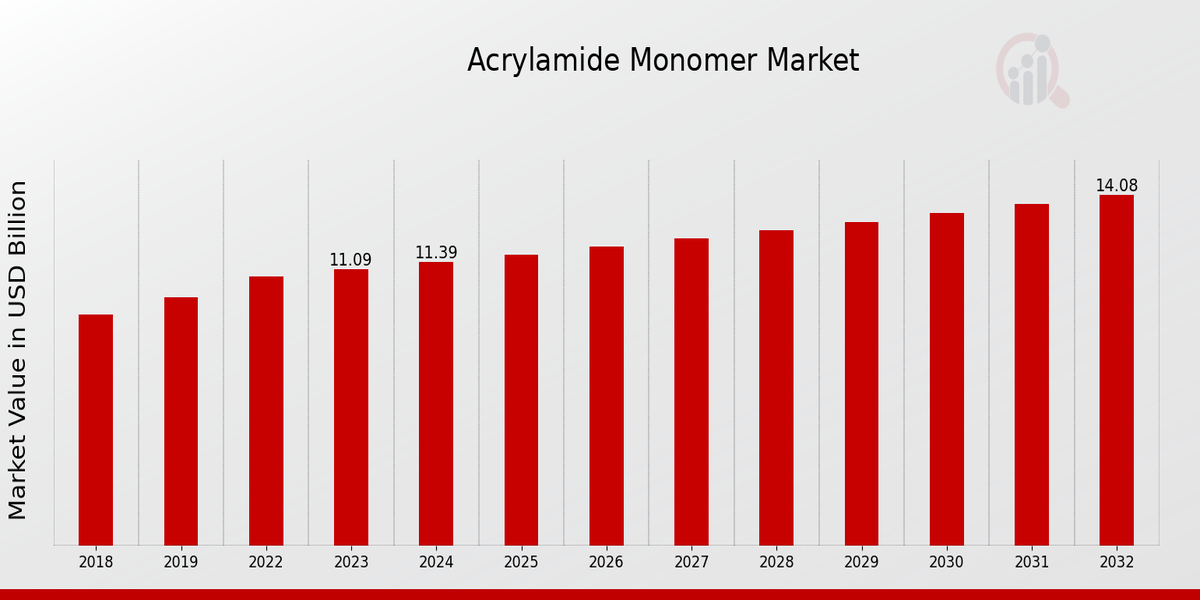 Acrylamide Monomer Market

Market Value in USD Billion

11.09
11.39
14.08

2018
2019
2022
2023
2024
2025
2026
2027
2028
2029
2030
2031
2032