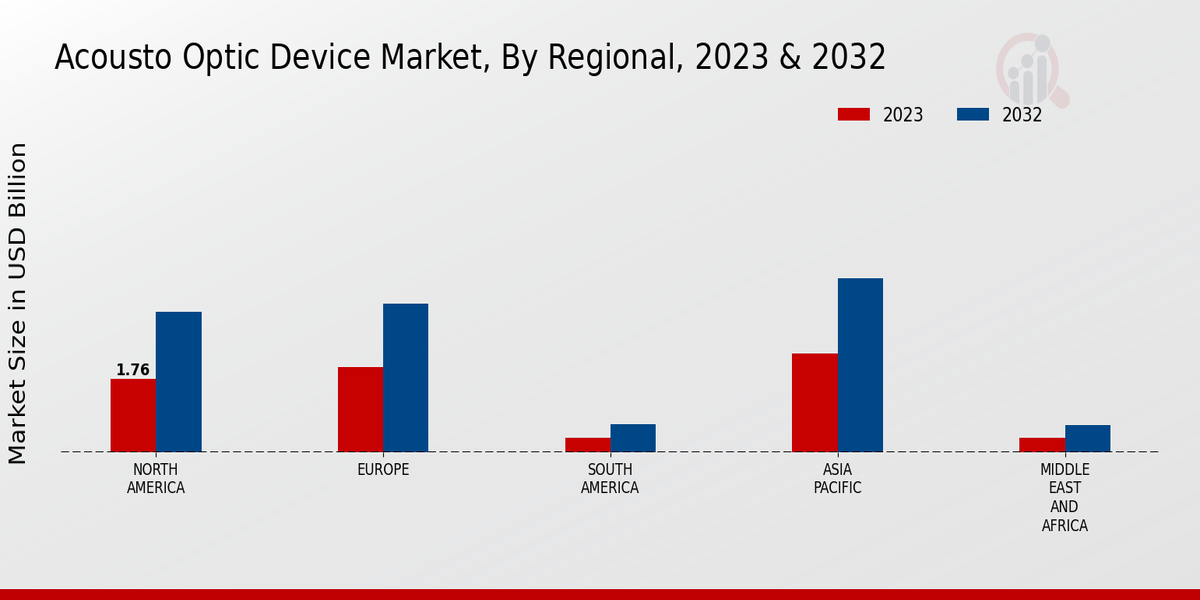 Acousto Optic Device Market, By Regional, 2023 & 2032

2023
2032

Market Size in USD Billion

1.76

NORTH AMERICA
EUROPE
SOUTH AMERICA
ASIA PACIFIC
MIDDLE EAST AND AFRICA