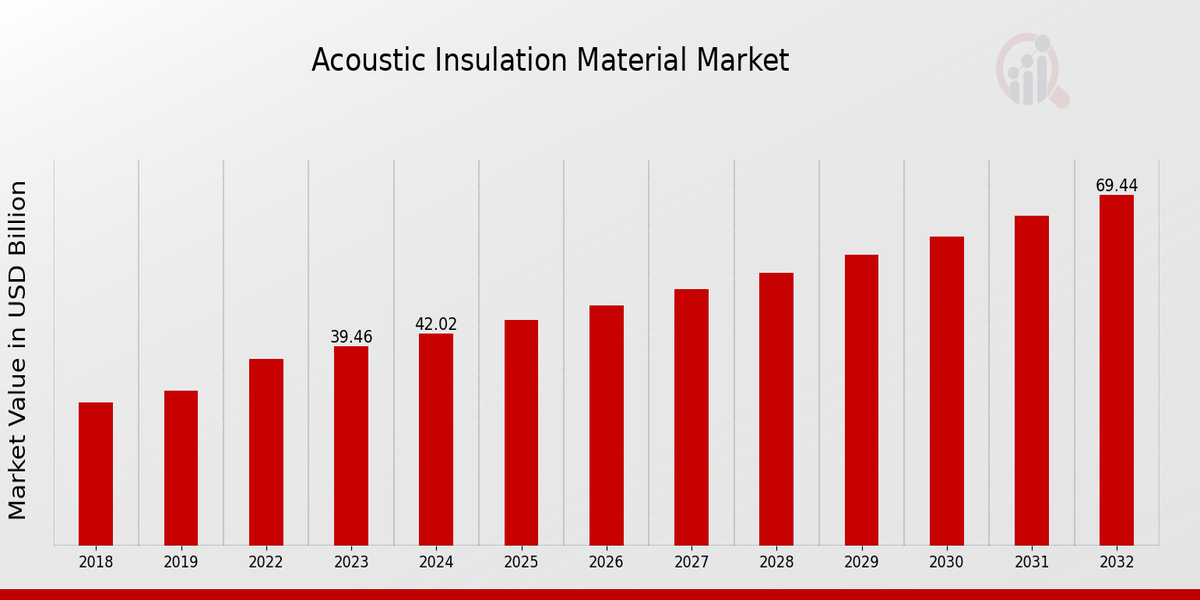 Acoustic Insulation Material Market

Market Value in USD Billion

39.46
42.02
69.44

2018
2019
2022
2023
2024
2025
2026
2027
2028
2029
2030
2031
2032