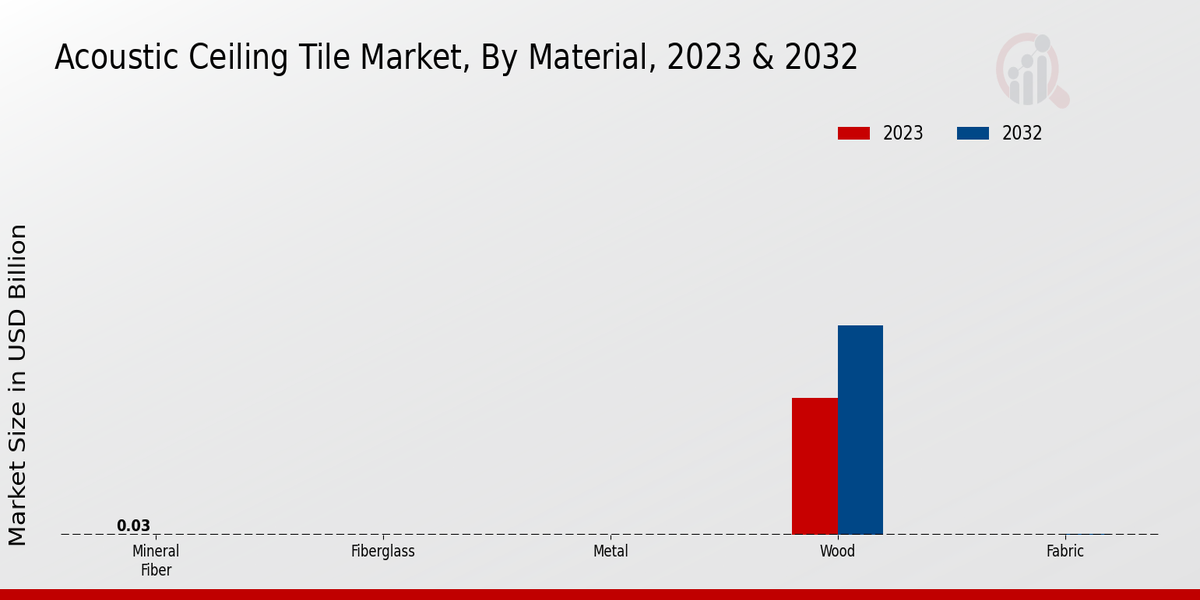 Acoustic Ceiling Tile Market, By Material, 2023 & 2032

2023 2032

Market Size in USD Billion

0.03

Mineral Fiber

Fiberglass

Metal

Wood

Fabric