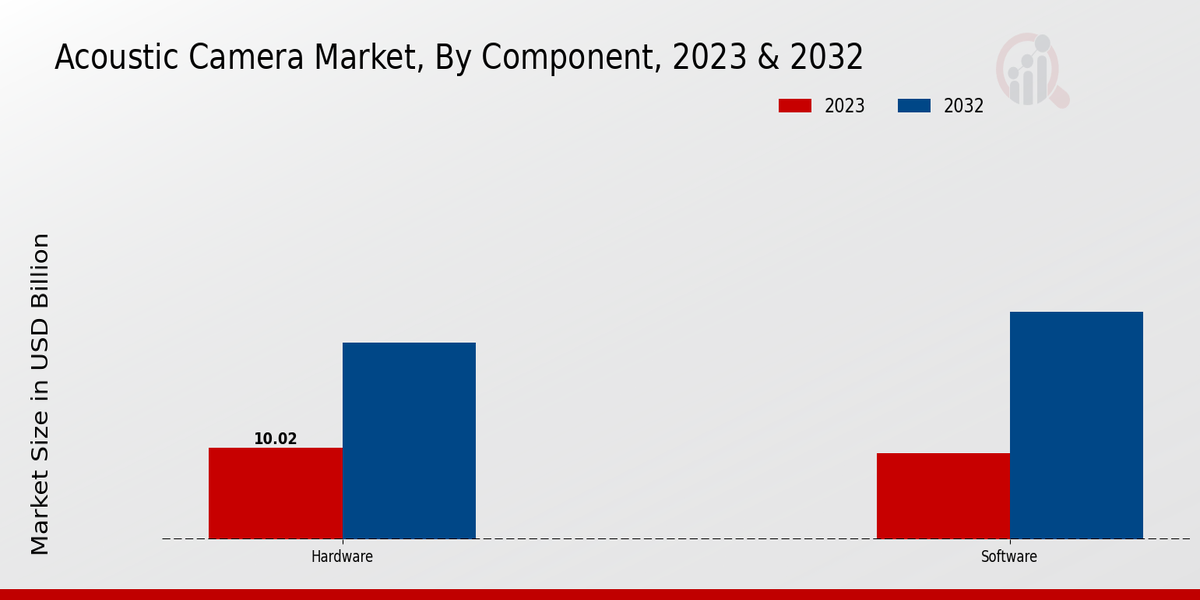 Acoustic Camera Market, By Component, 2023 & 2032

2023
2032

Market Size in USD Billion

10.02

Hardware
Software