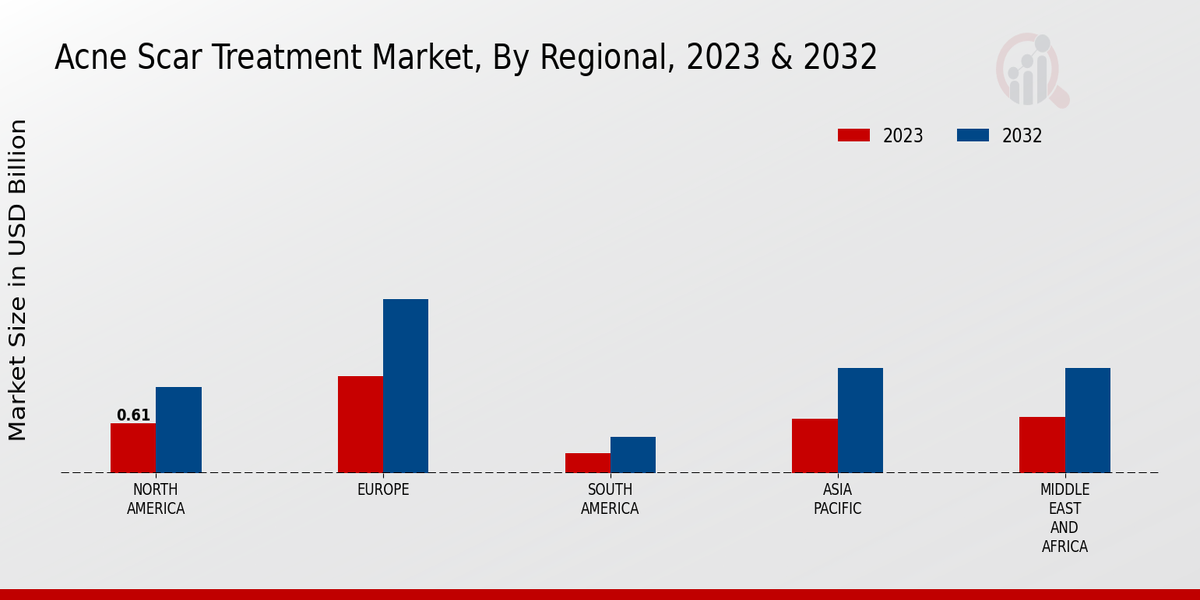 Acne Scar Treatment Market, By Regional, 2023 & 2032

2023
2032

Market Size in USD Billion

0.61

NORTH AMERICA
EUROPE
SOUTH AMERICA
ASIA PACIFIC
MIDDLE EAST AND AFRICA