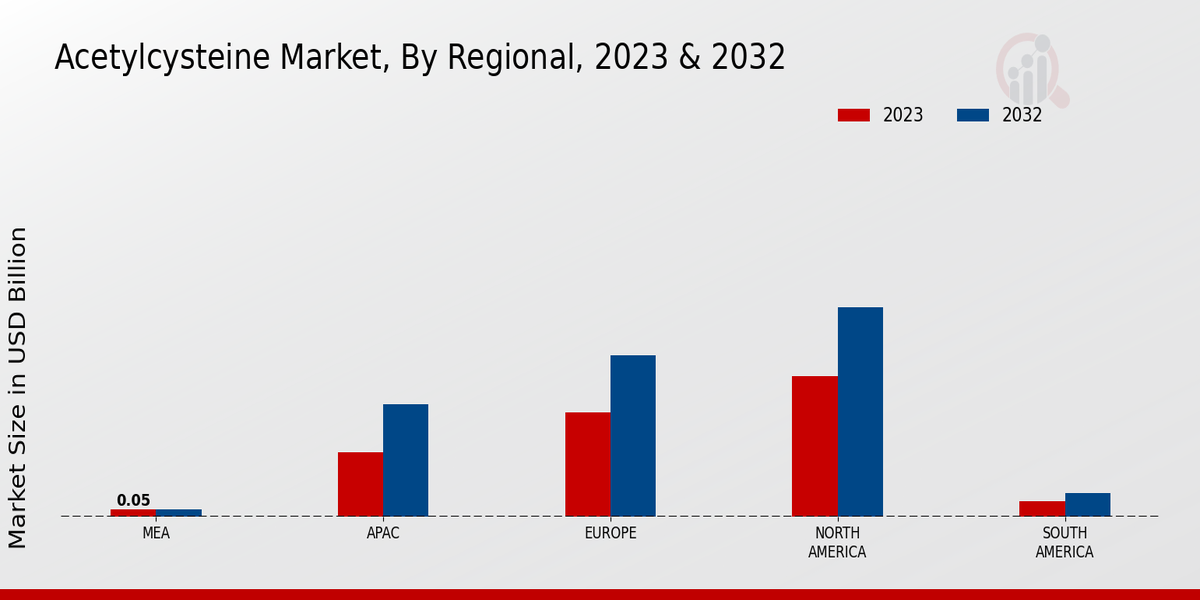 Acetylcysteine Market, By Regional, 2023 & 2032

2023 2032

Market Size in USD Billion

0.05

MEA

APAC

EUROPE

NORTH AMERICA

SOUTH AMERICA