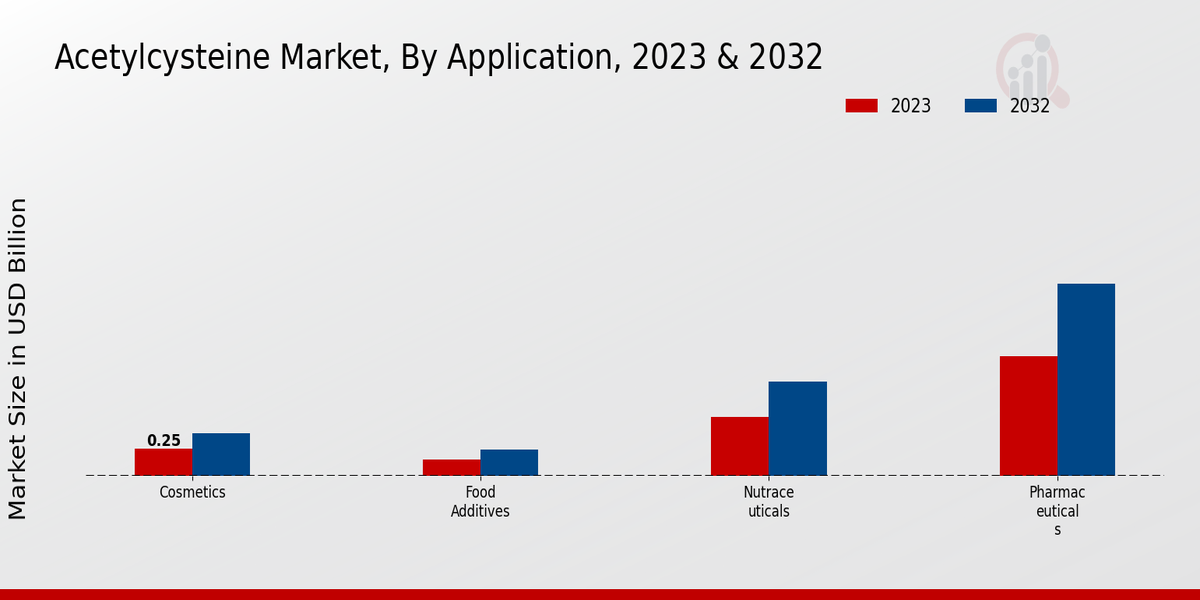 Acetylcysteine Market, By Application, 2023 & 2032

2023
2032

Market Size in USD Billion

0.25

Cosmetics

Food Additives

Nutrace uticals

Pharmac eutical s