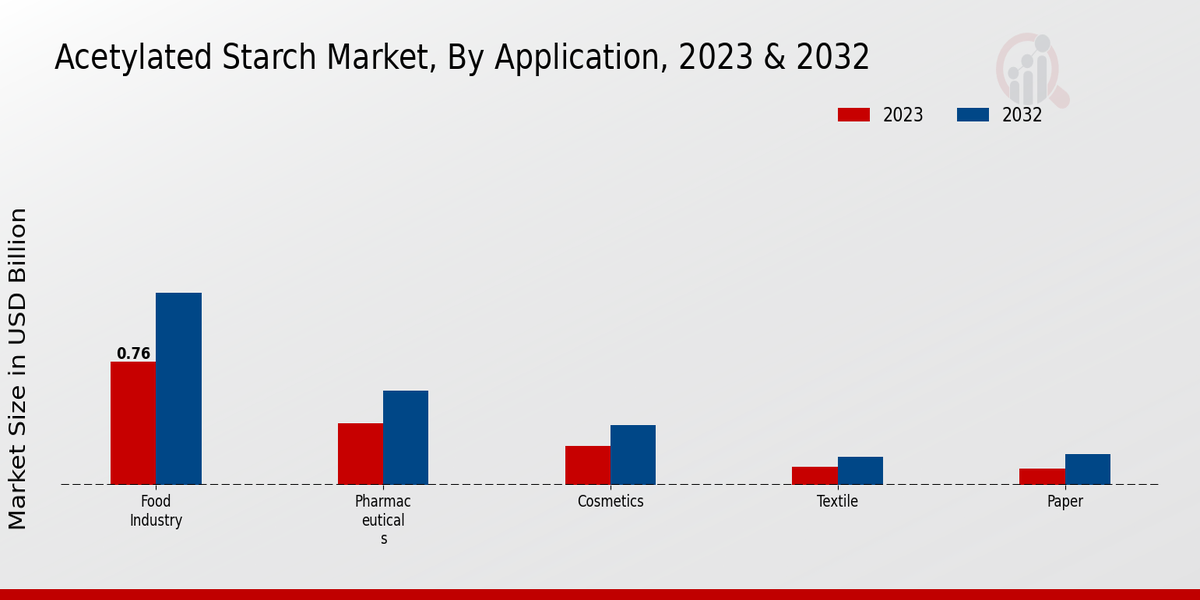 Acetylated Starch Market, By Application, 2023 & 2032

2023
2032

Market Size in USD Billion

0.76

Food Industry

Pharmac eutical s

Cosmetics

Textile

Paper