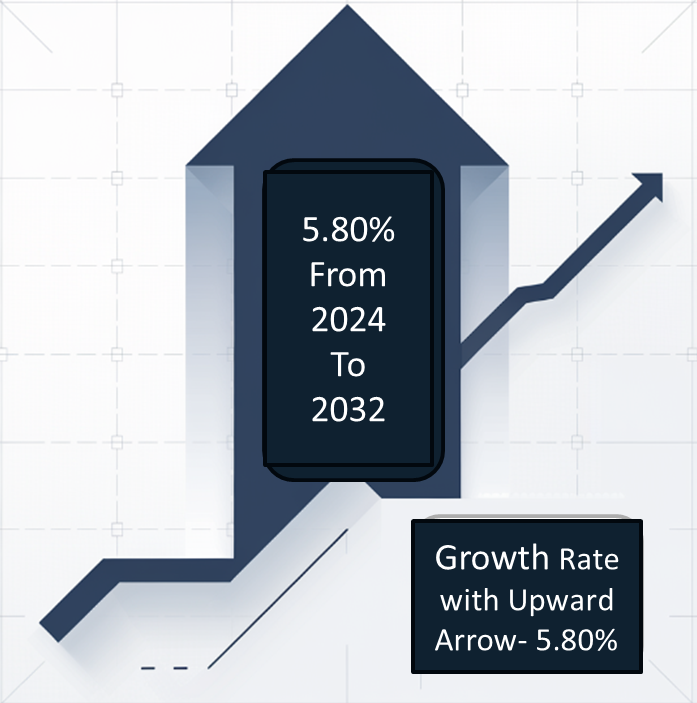 5.80%
From
2024
To
2032

Growth Rate with Upward Arrow- 5.80%