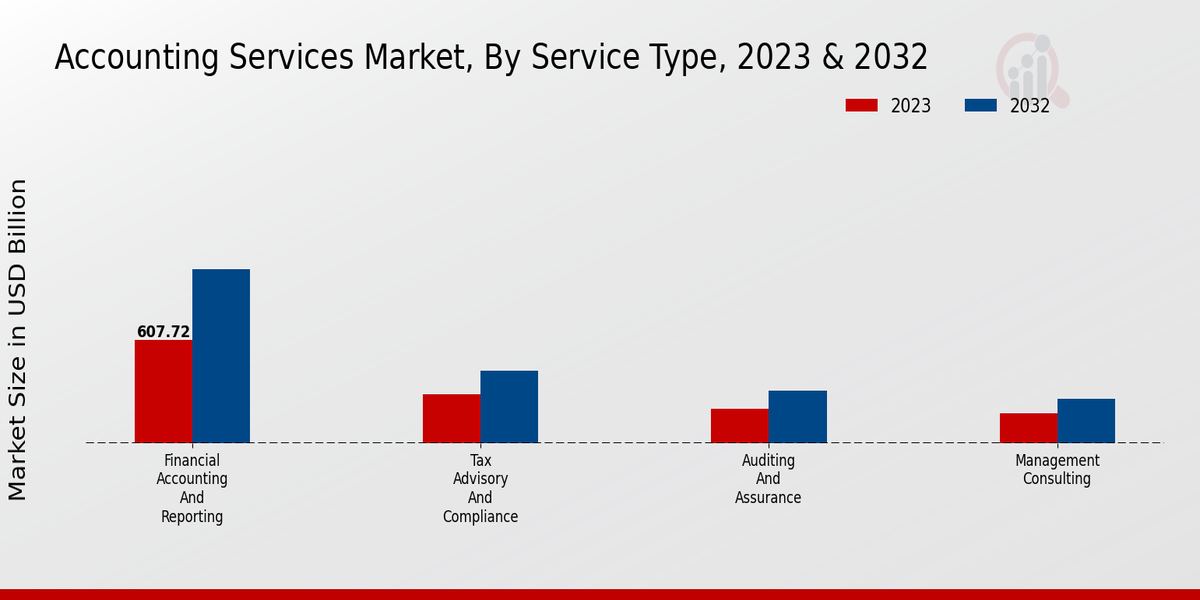 Accounting Services Market, By Service Type, 2023 & 2032

2023
2032

Market Size in USD Billion

607.72

Financial Accounting And Reporting

Tax Advisory And Compliance

Auditing And Assurance

Management Consulting