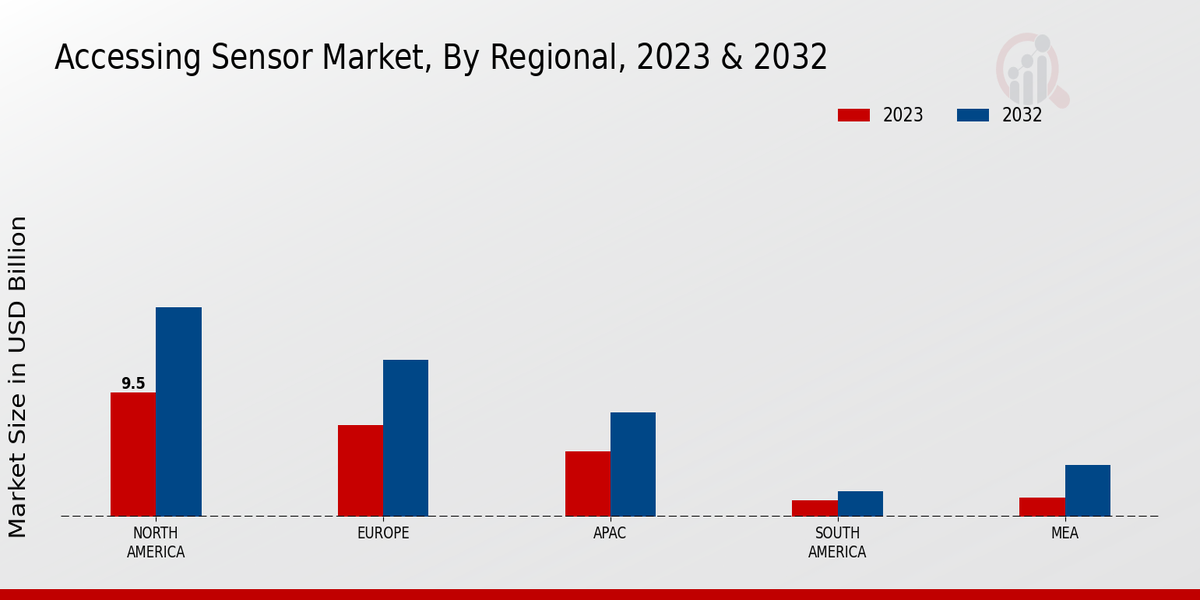 Accessing Sensor Market, By Regional, 2023 & 2032

2023
2032

Market Size in USD Billion

9.5

NORTH AMERICA
EUROPE
APAC
SOUTH AMERICA
MEA