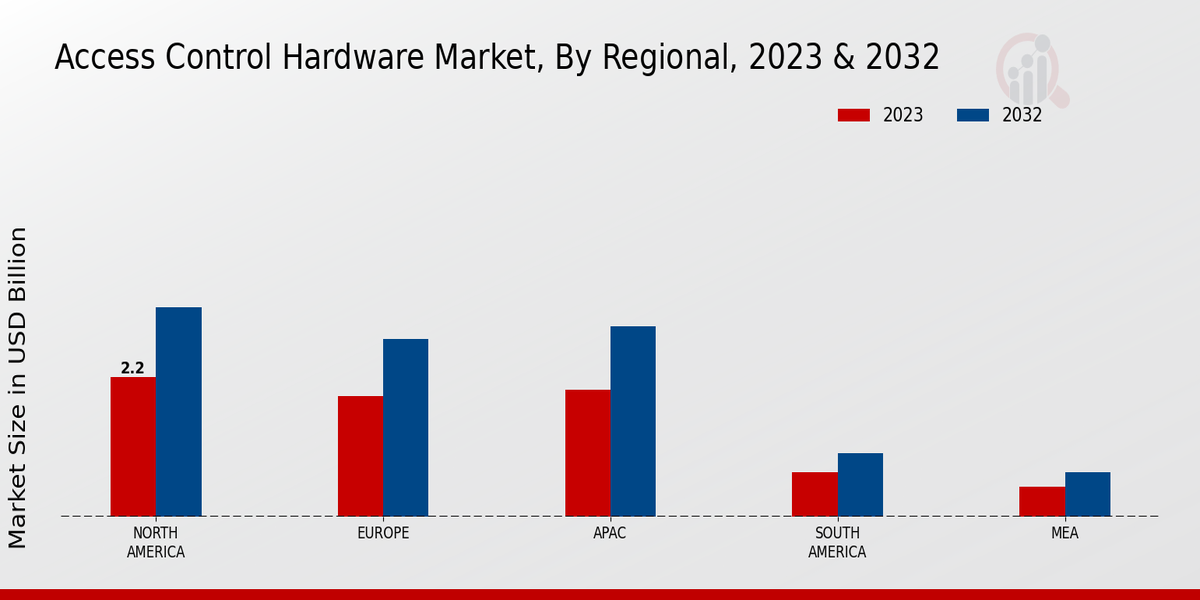 Access Control Hardware Market, By Regional, 2023 & 2032

2023
2032

Market Size in USD Billion

2.2

NORTH AMERICA
EUROPE
APAC
SOUTH AMERICA
MEA