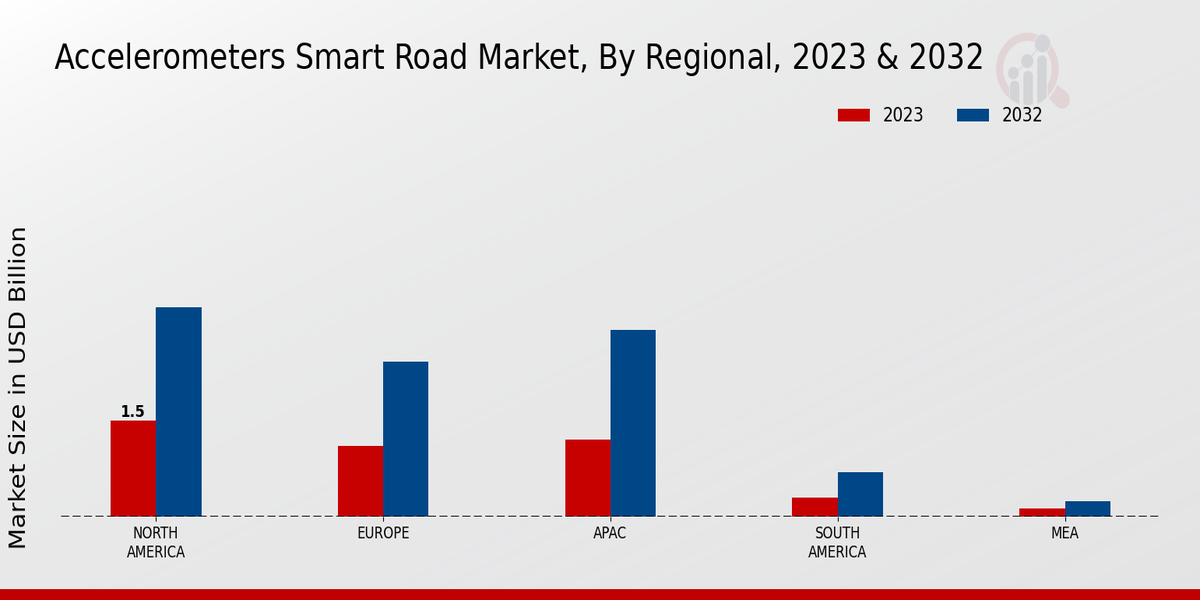 Accelerometers Smart Road Market, By Regional, 2023 & 2032

2023
2032

Market Size in USD Billion

1.5

NORTH AMERICA
EUROPE
APAC
SOUTH AMERICA
MEA