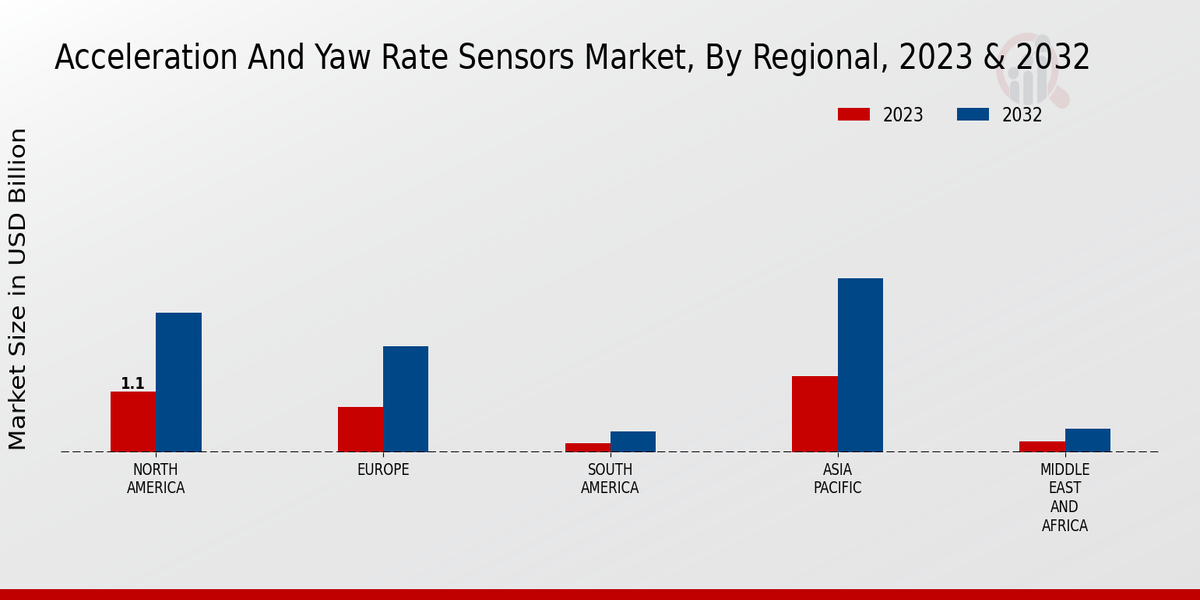 Acceleration And Yaw Rate Sensors Market, By Regional, 2023 & 2032

2023
2032

Market Size in USD Billion

1.1

NORTH AMERICA
EUROPE
SOUTH AMERICA
ASIA PACIFIC
MIDDLE EAST AND AFRICA