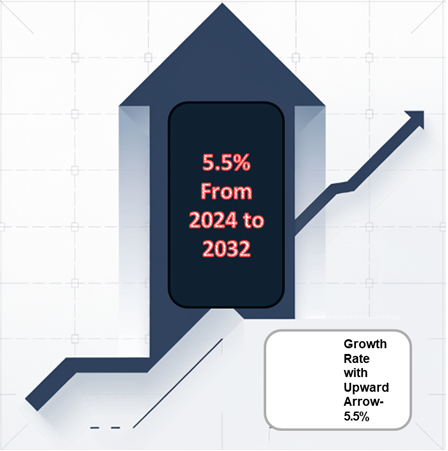 5.5% From 2024 to 2032

Growth Rate with Upward Arrow- 5.5%